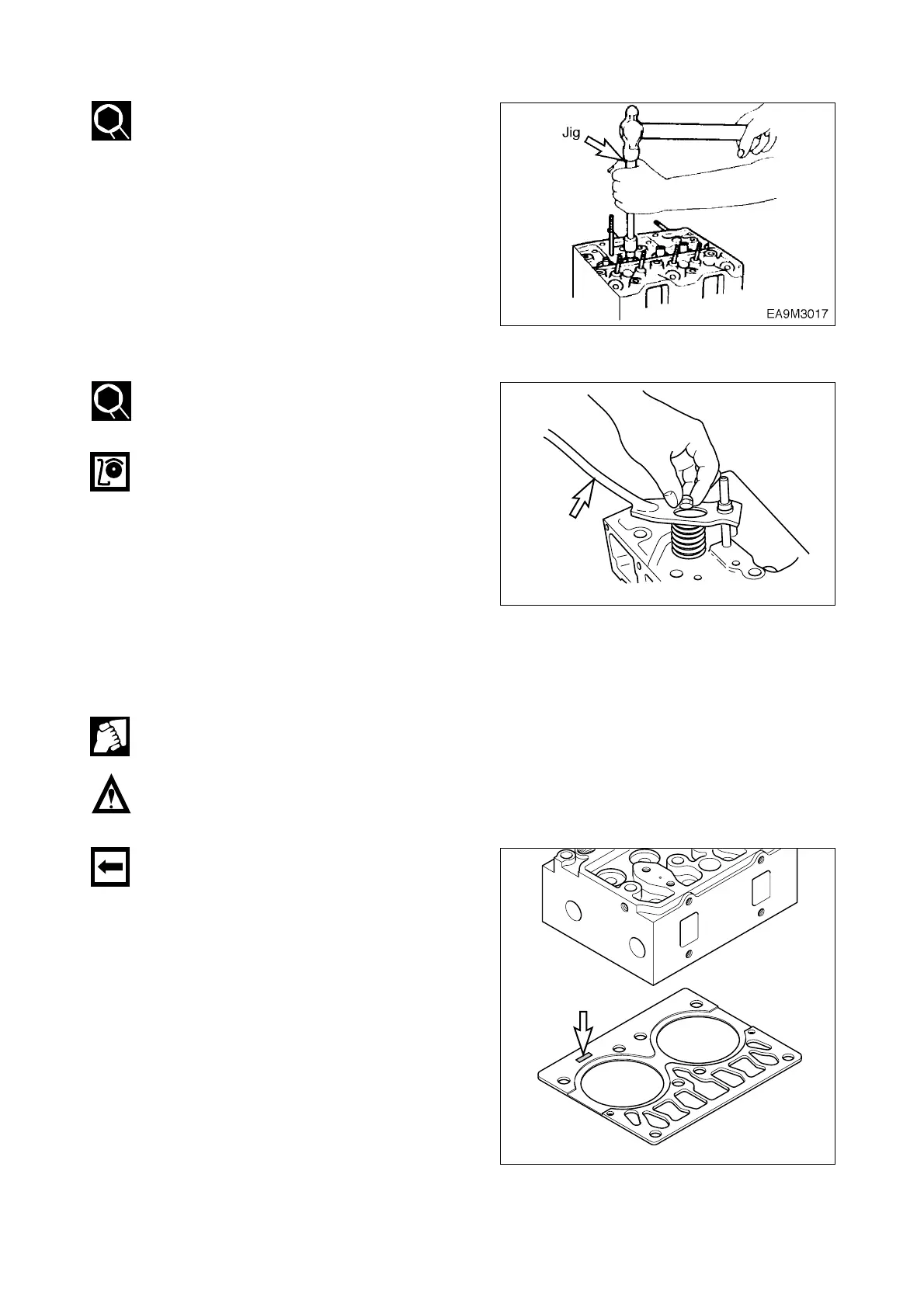 Jig

EA9M3017