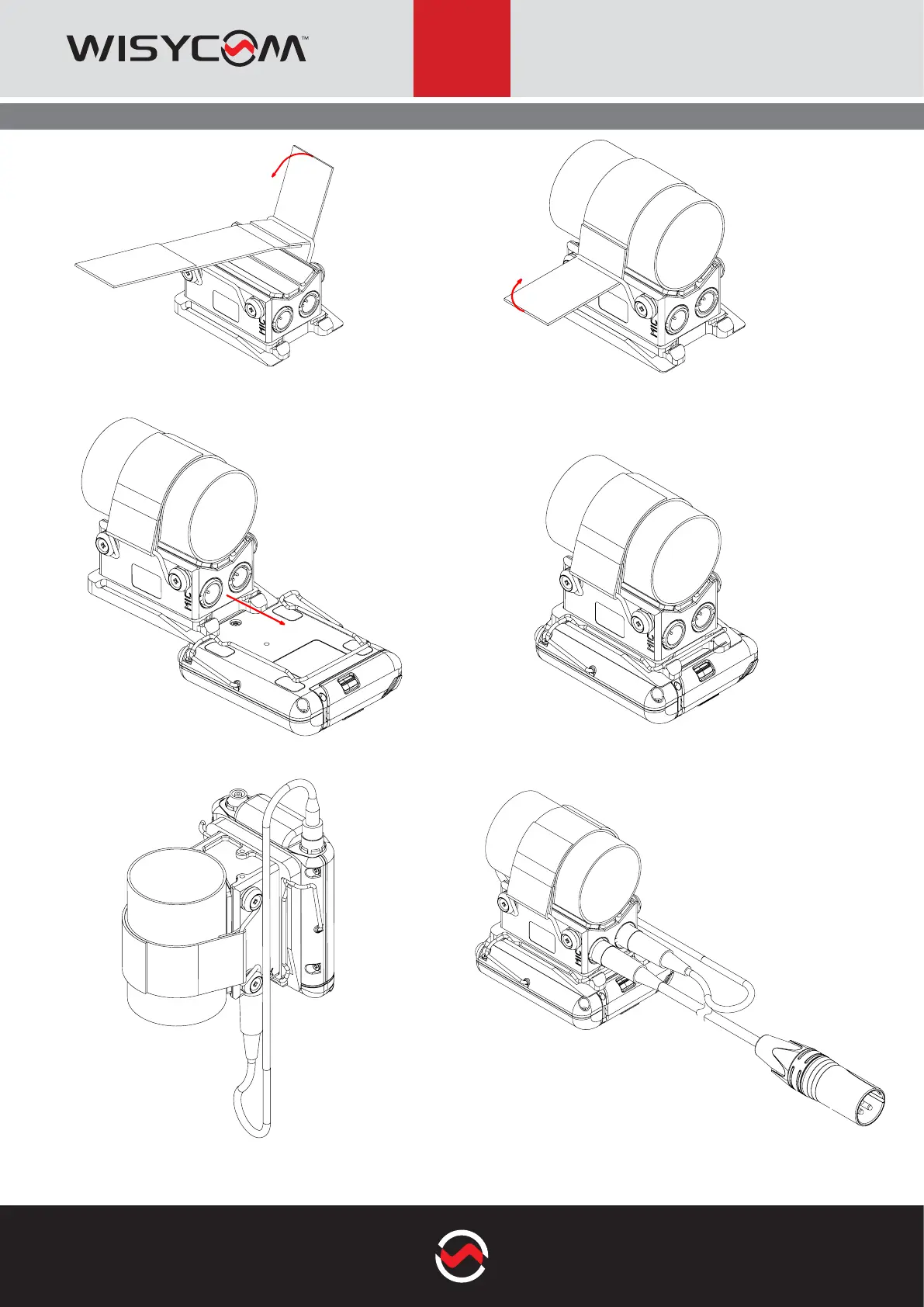 WISYCOM™

MIC

MIC

MIC

MIC

MIC