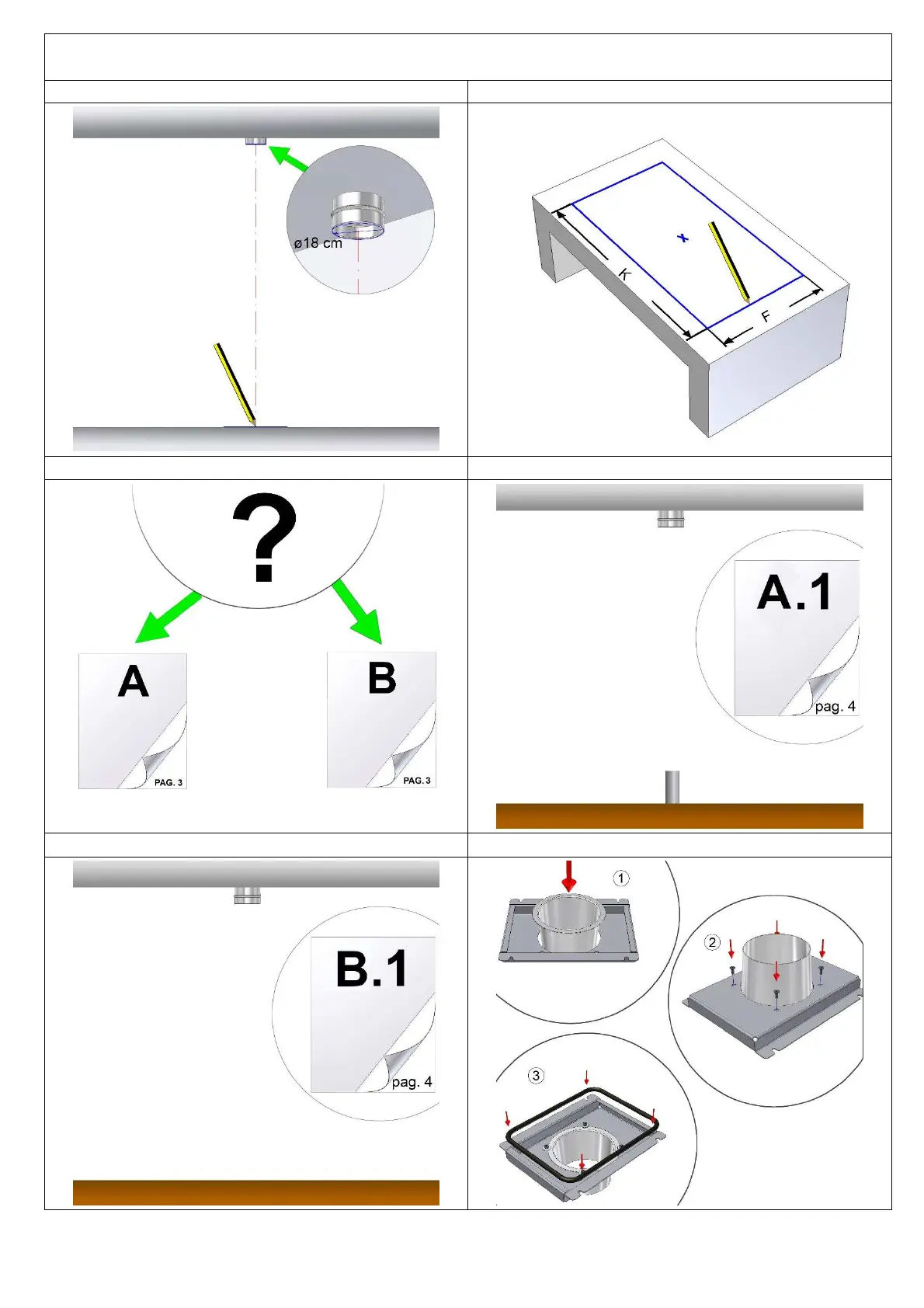 ø18 cm

K
F
x

?
A
PAG. 3
B
PAG. 3

A.1
pag. 4

B.1
pag. 4

1
2
3