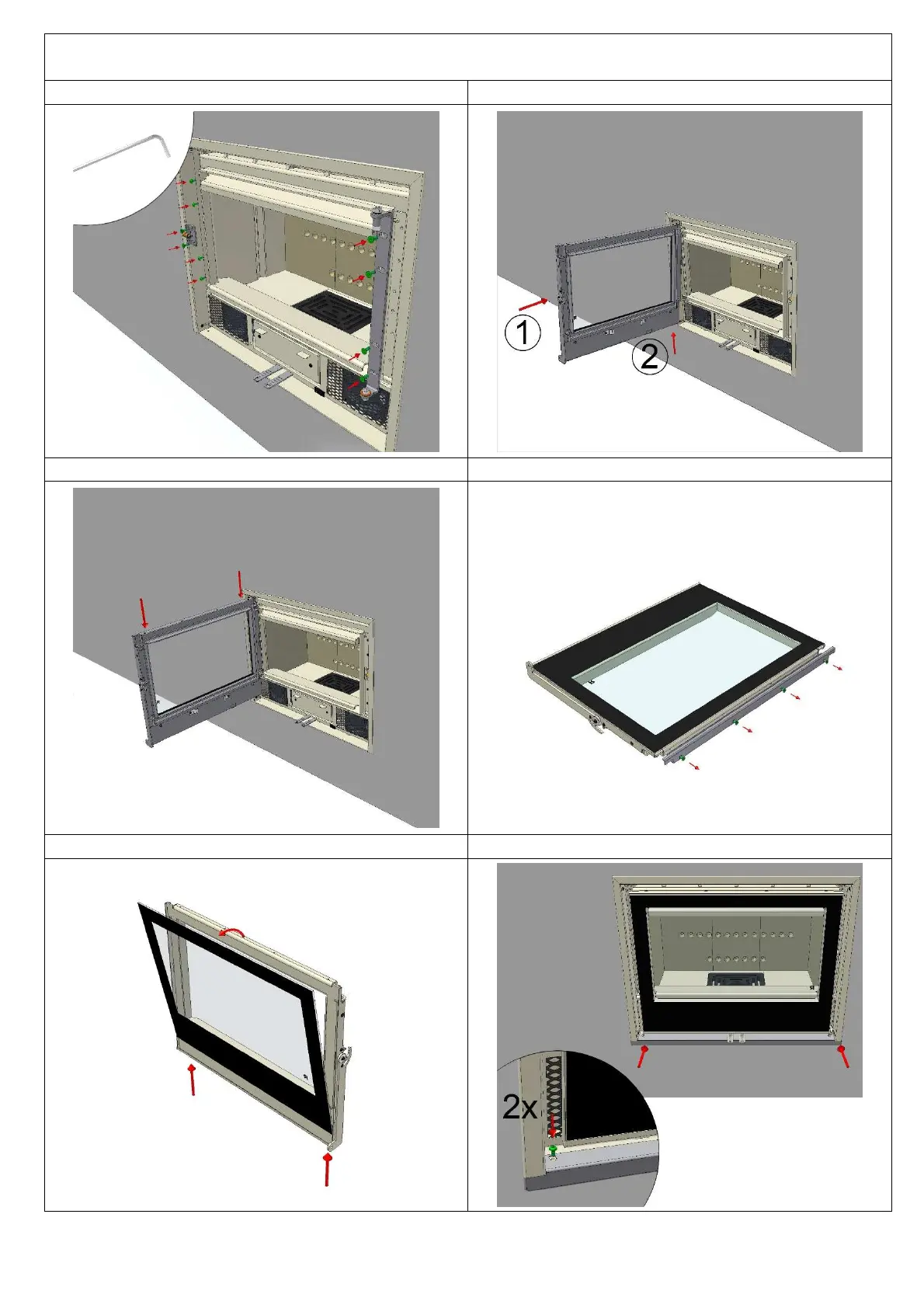 1

2

2x