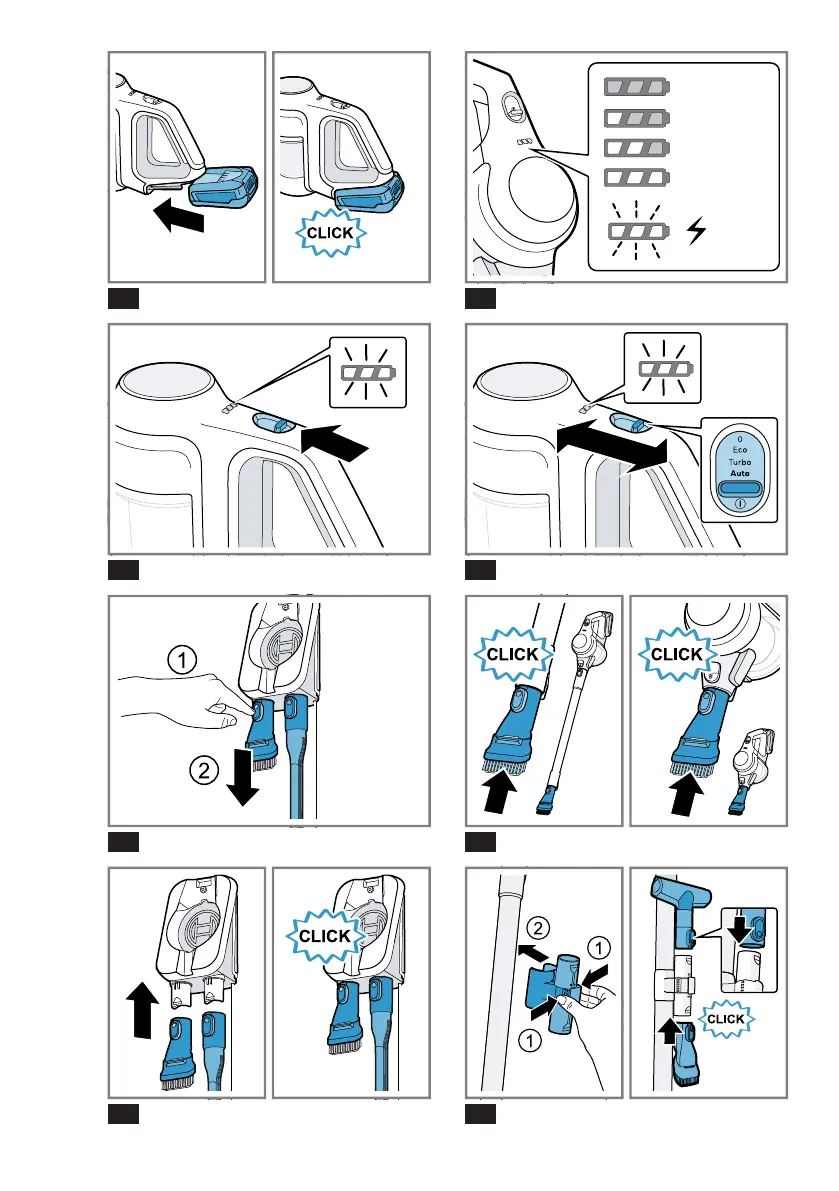 CLICK

0
Eco
Turbo
Auto

1

2

CLICK

CLICK

CLICK

2

1

1

CLICK