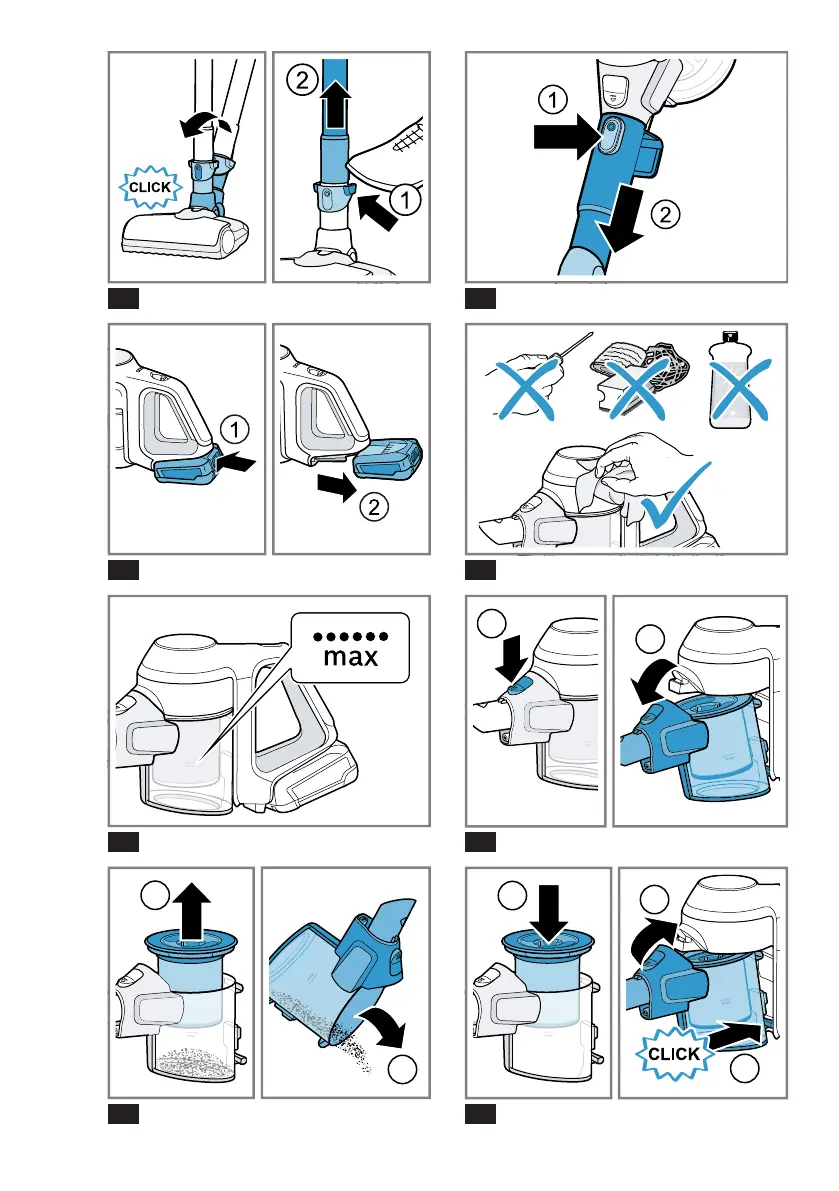 CLICK

2

1

1

2

1

2

max

CLICK