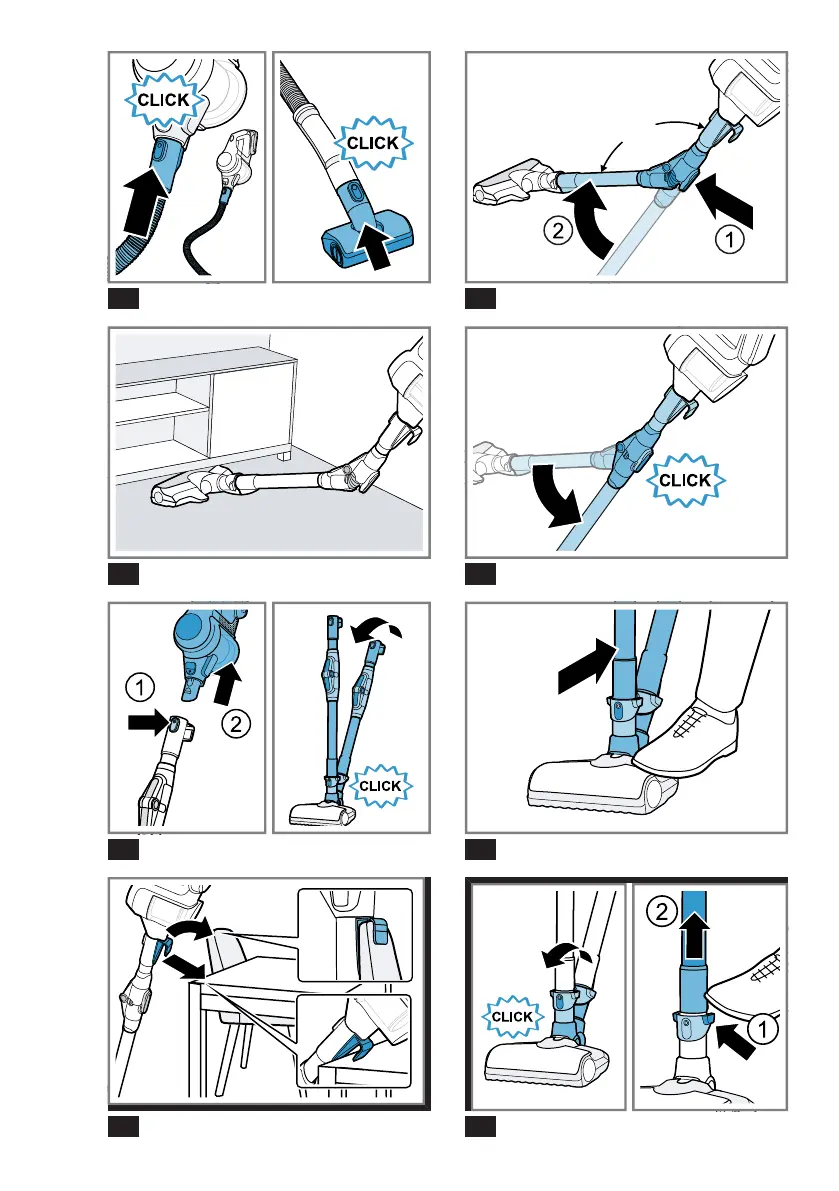 CLICK

CLICK

2

1

CLICK

1

2

CLICK

CLICK

2

1