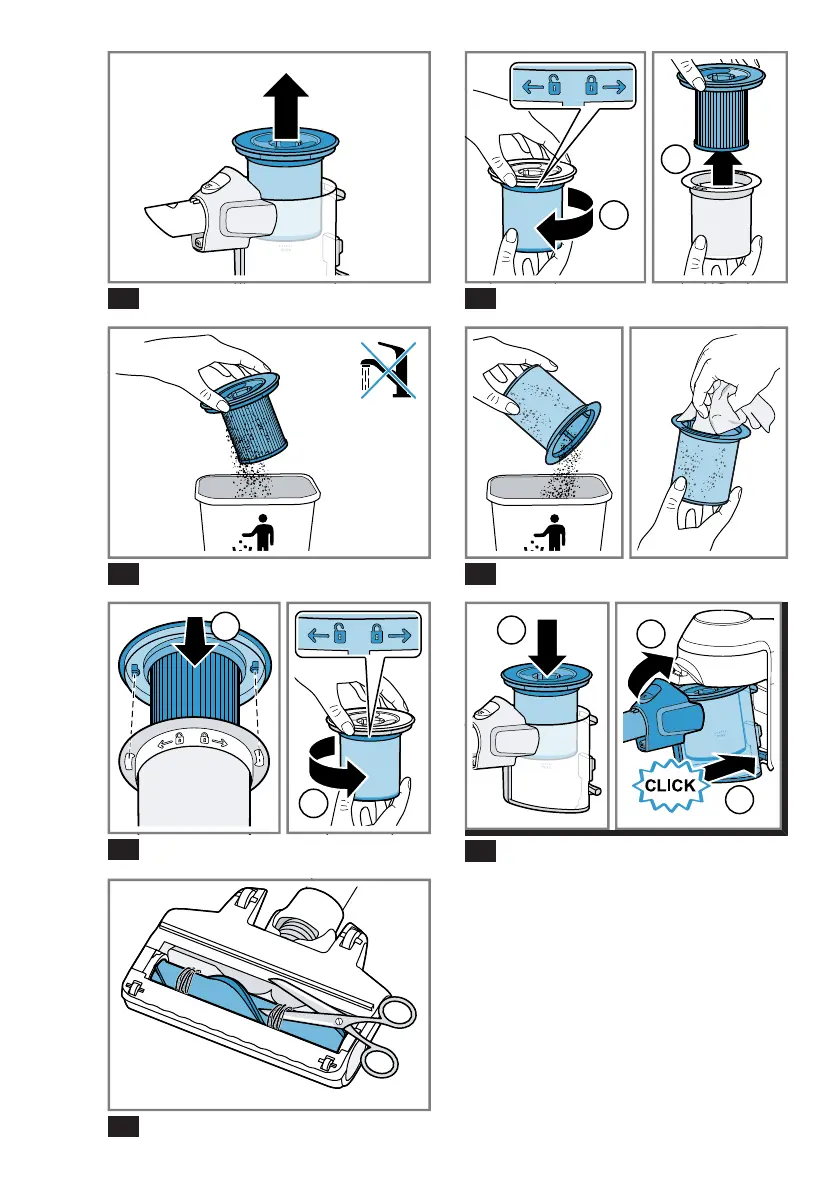 CLICK