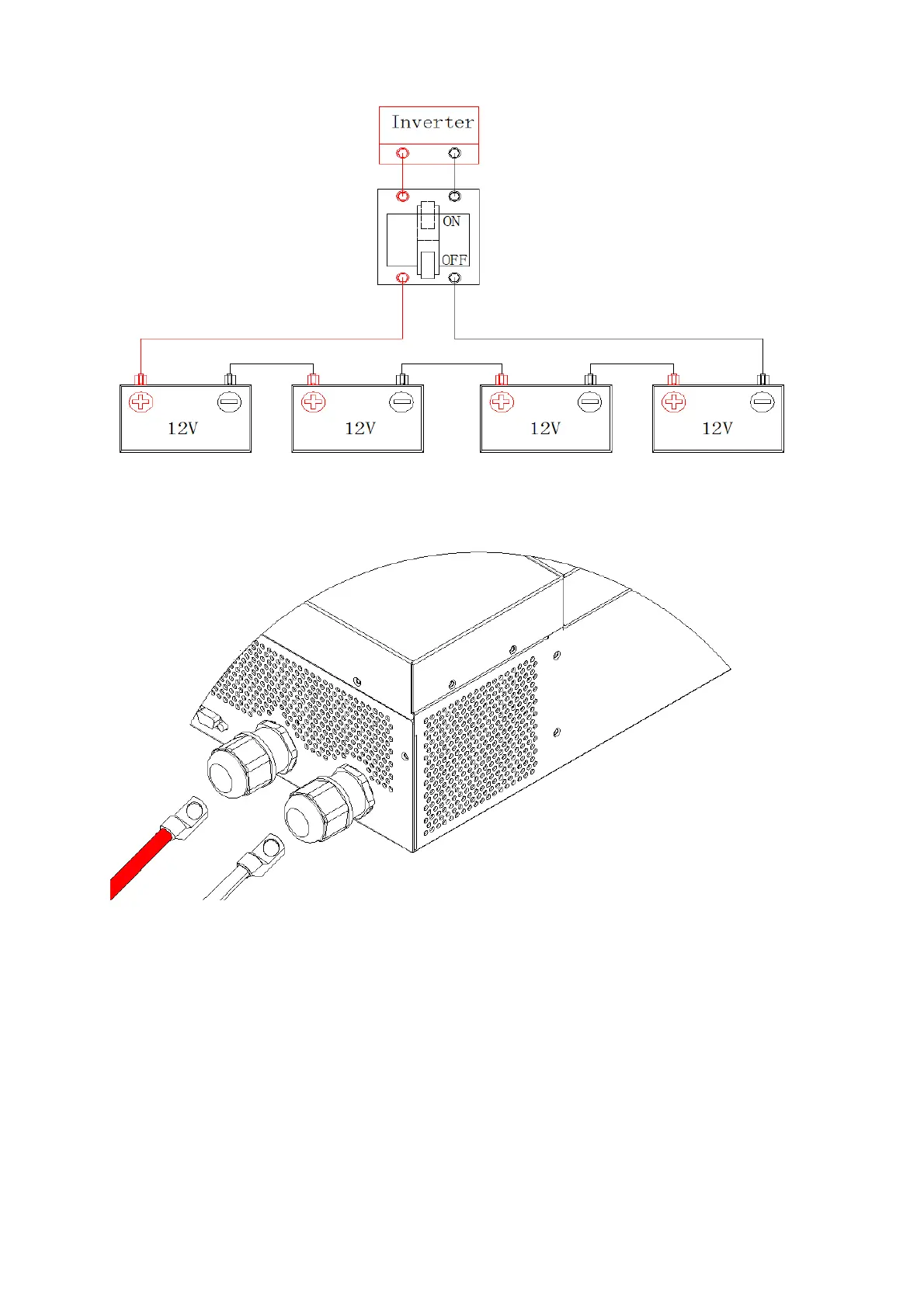 Inverter

ON

OFF

12V

12V

12V

12V