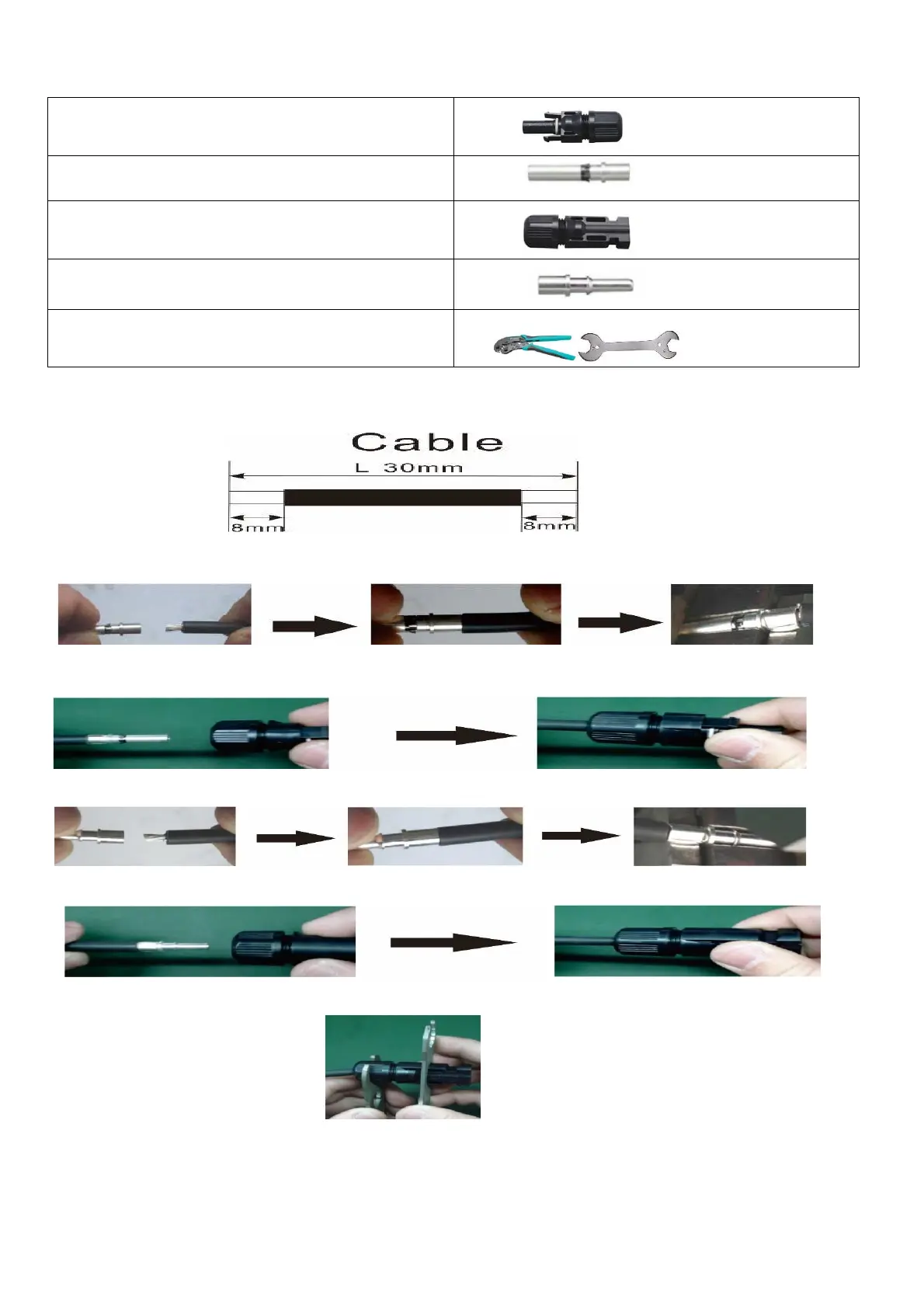 Cable

L 30mm

8mm

8mm