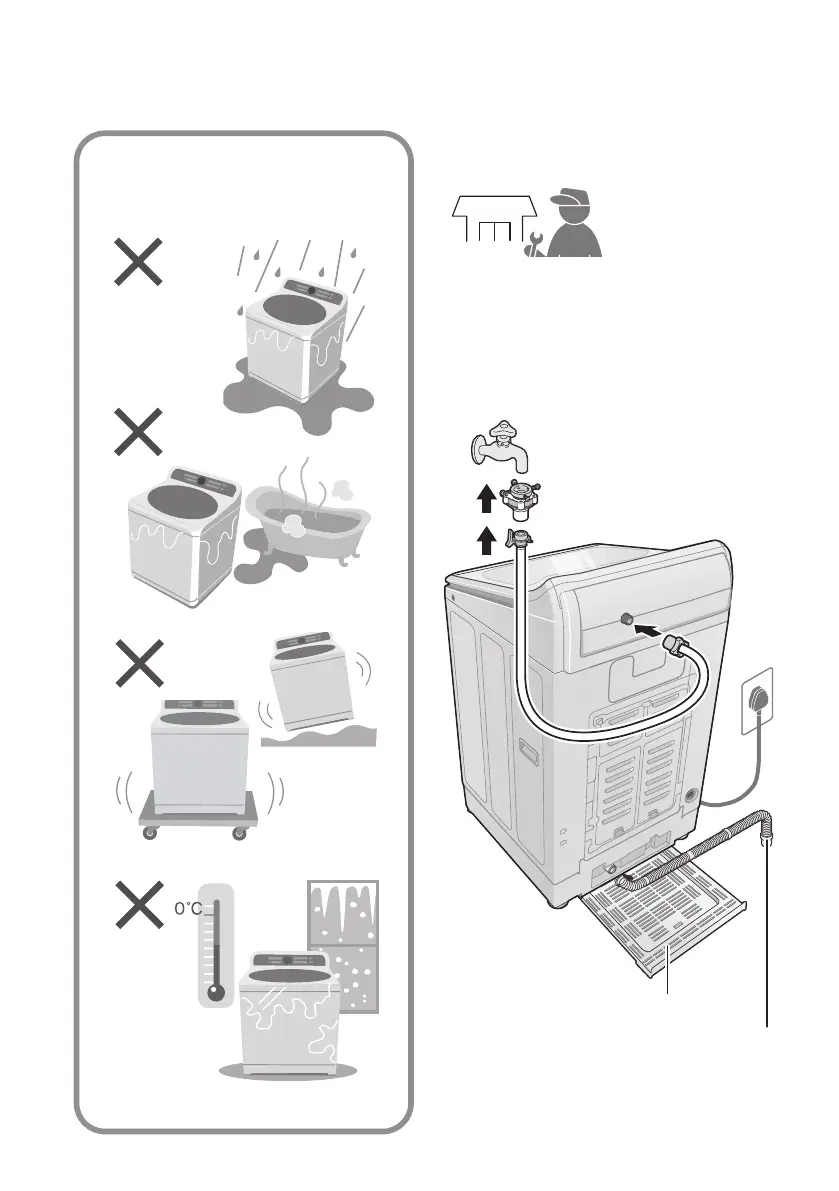 0°C