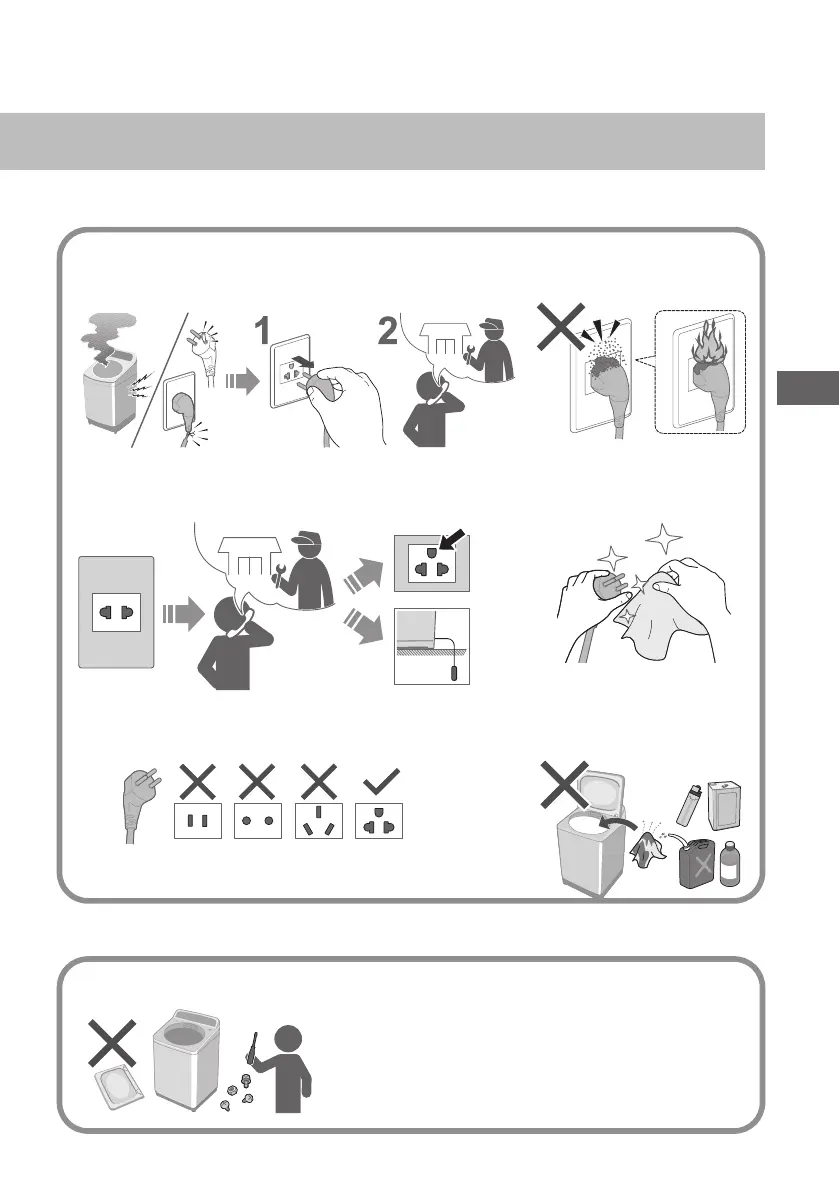 1

2