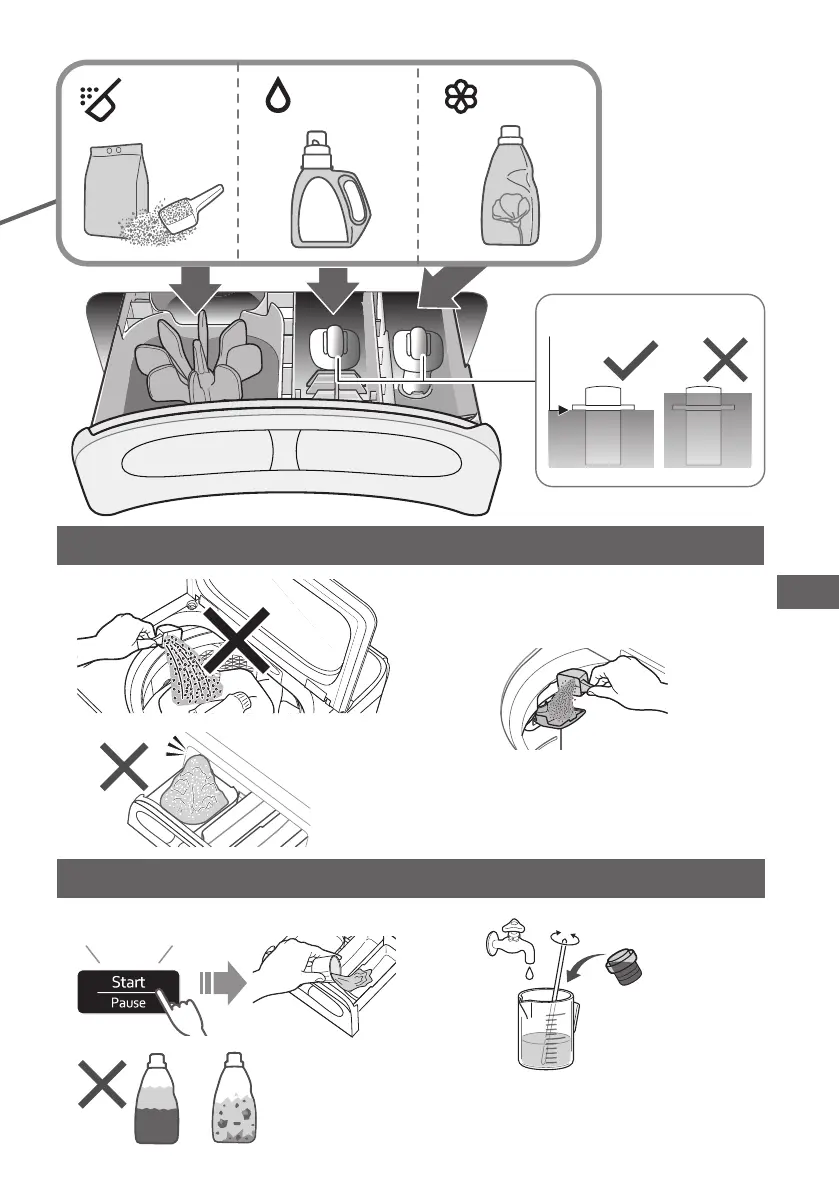 Start
Pause