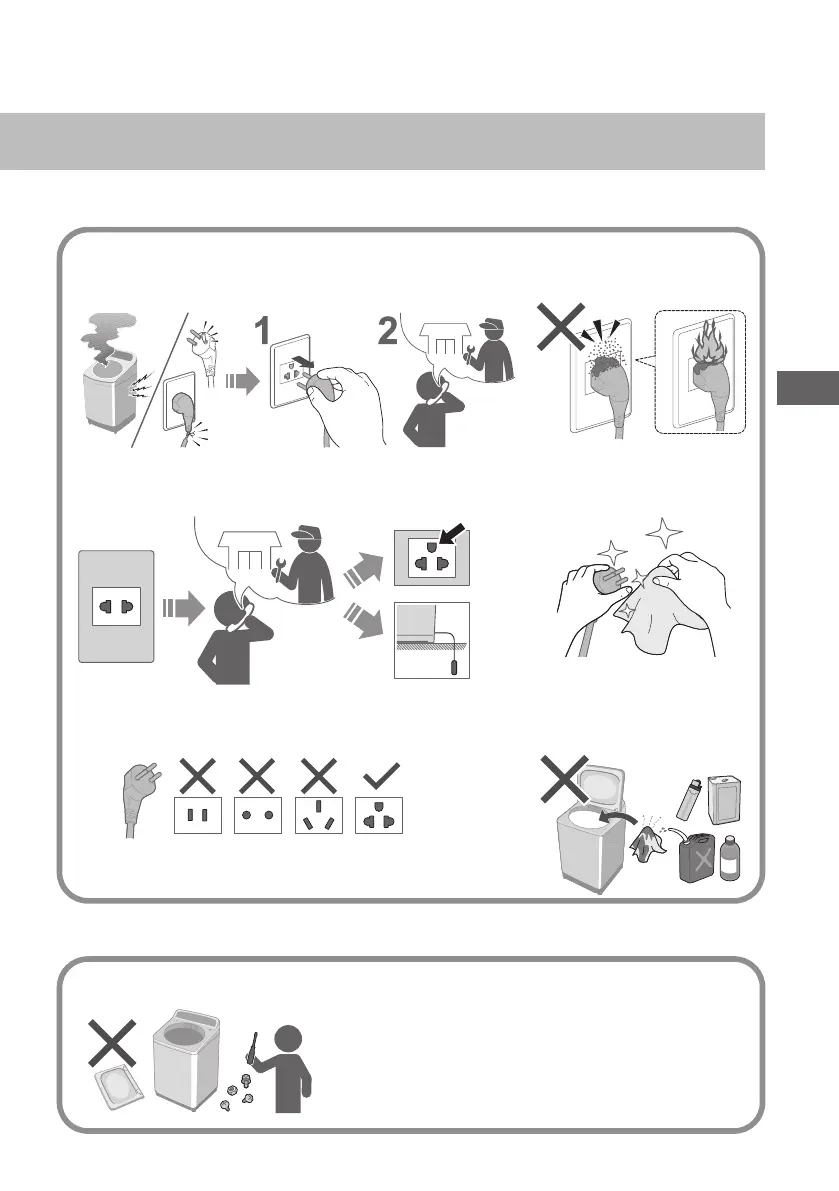 1

2