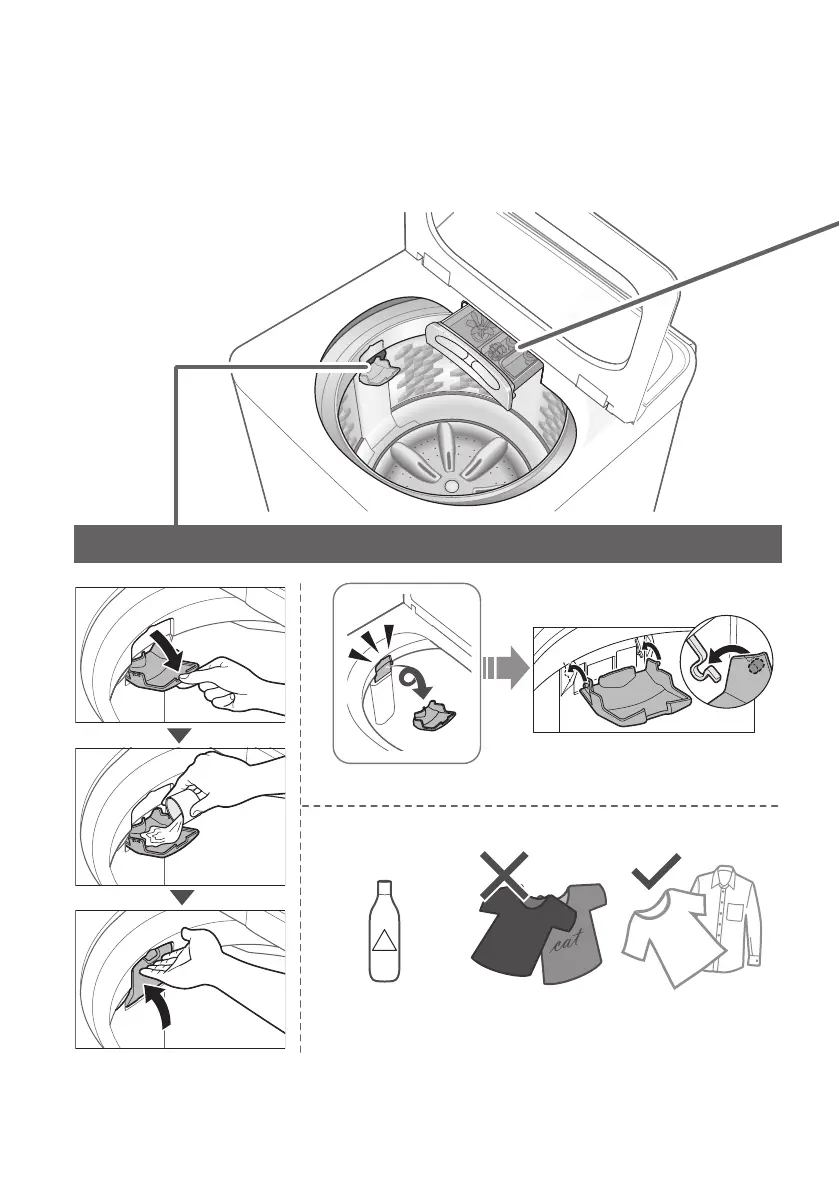 cat