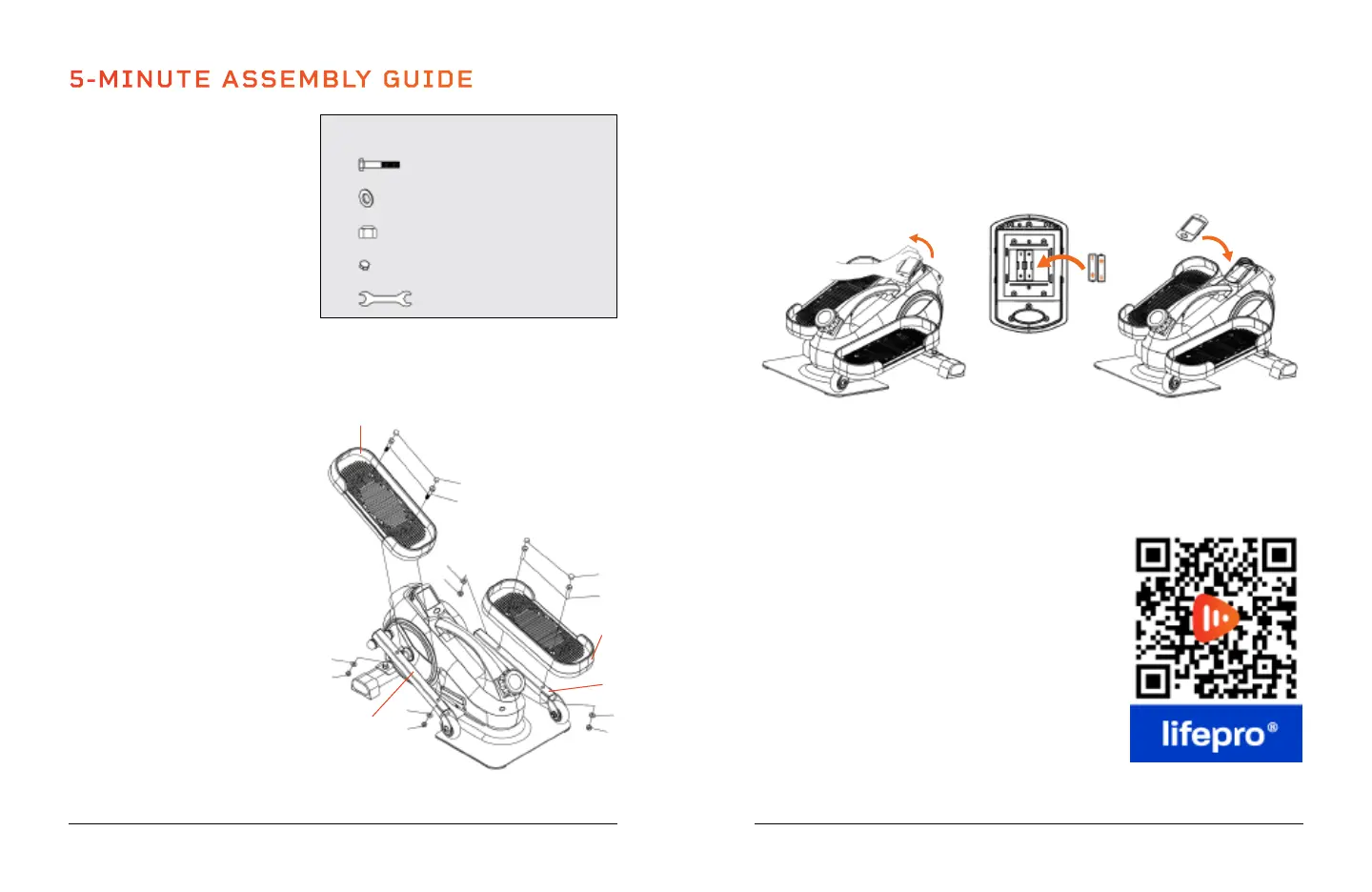 5-MINUTE ASSEMBLY GUIDE

lifepro®