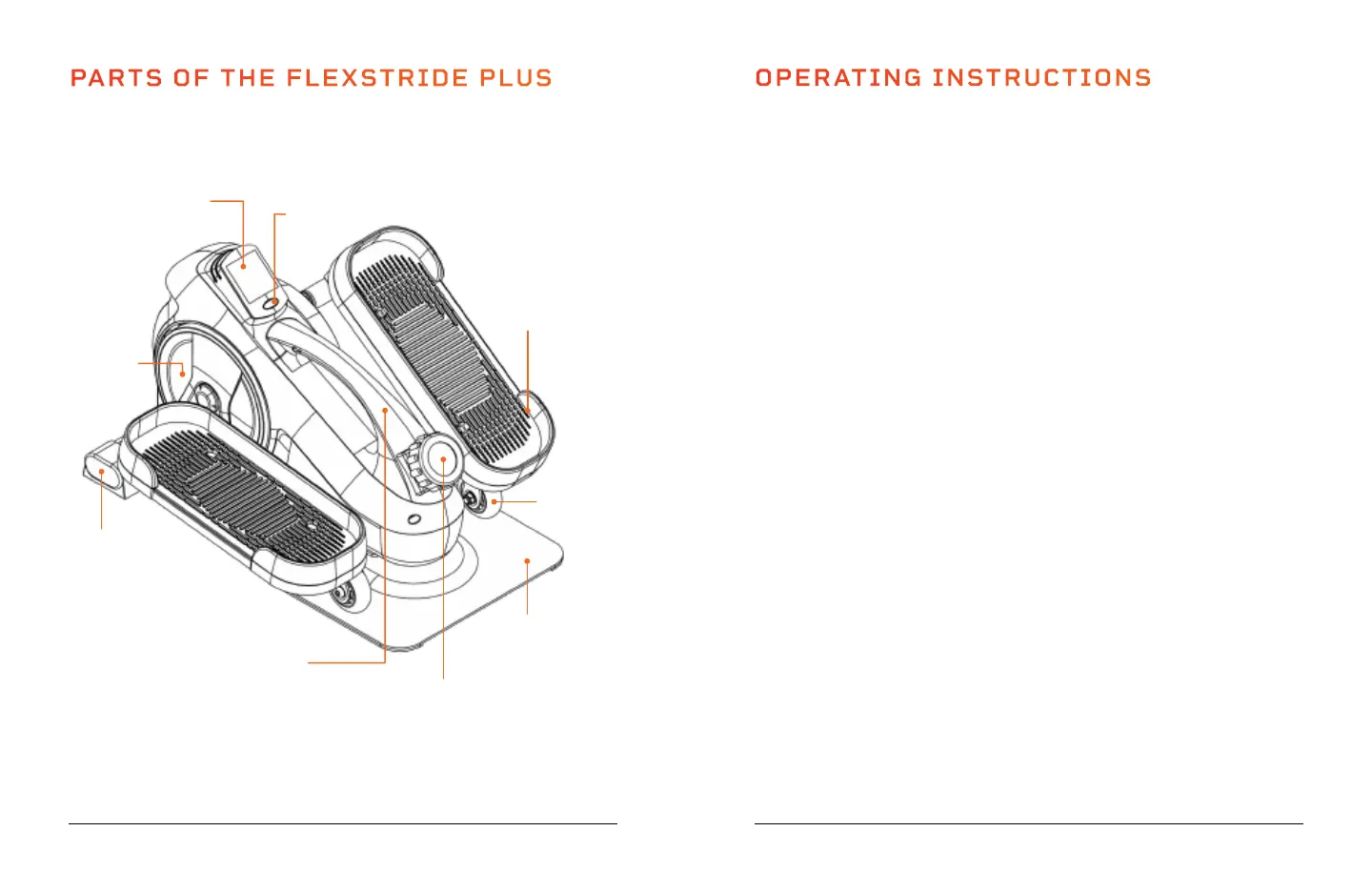 PARTS OF THE FLEXSTRIDE PLUS

OPERATING INSTRUCTIONS