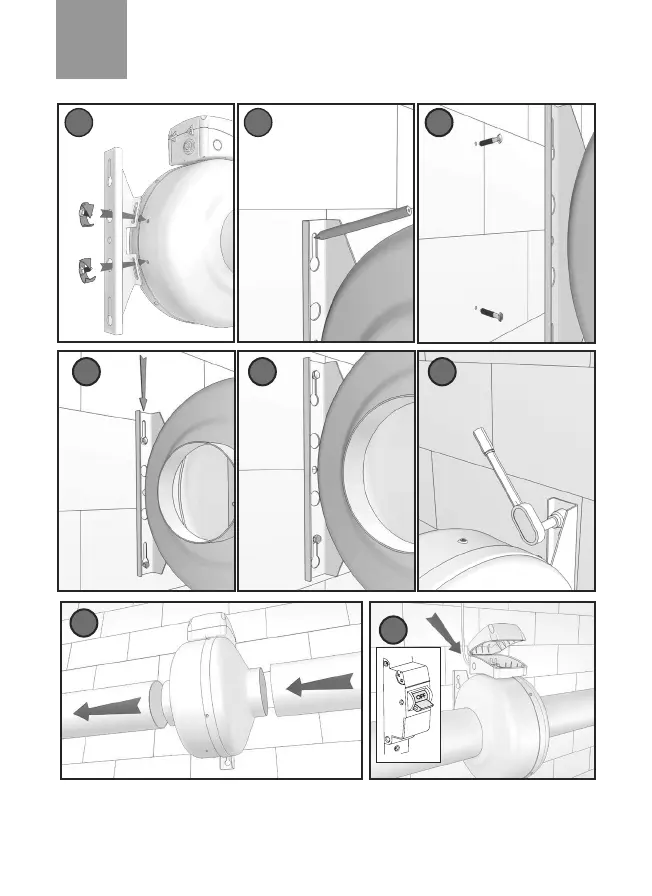 OFF