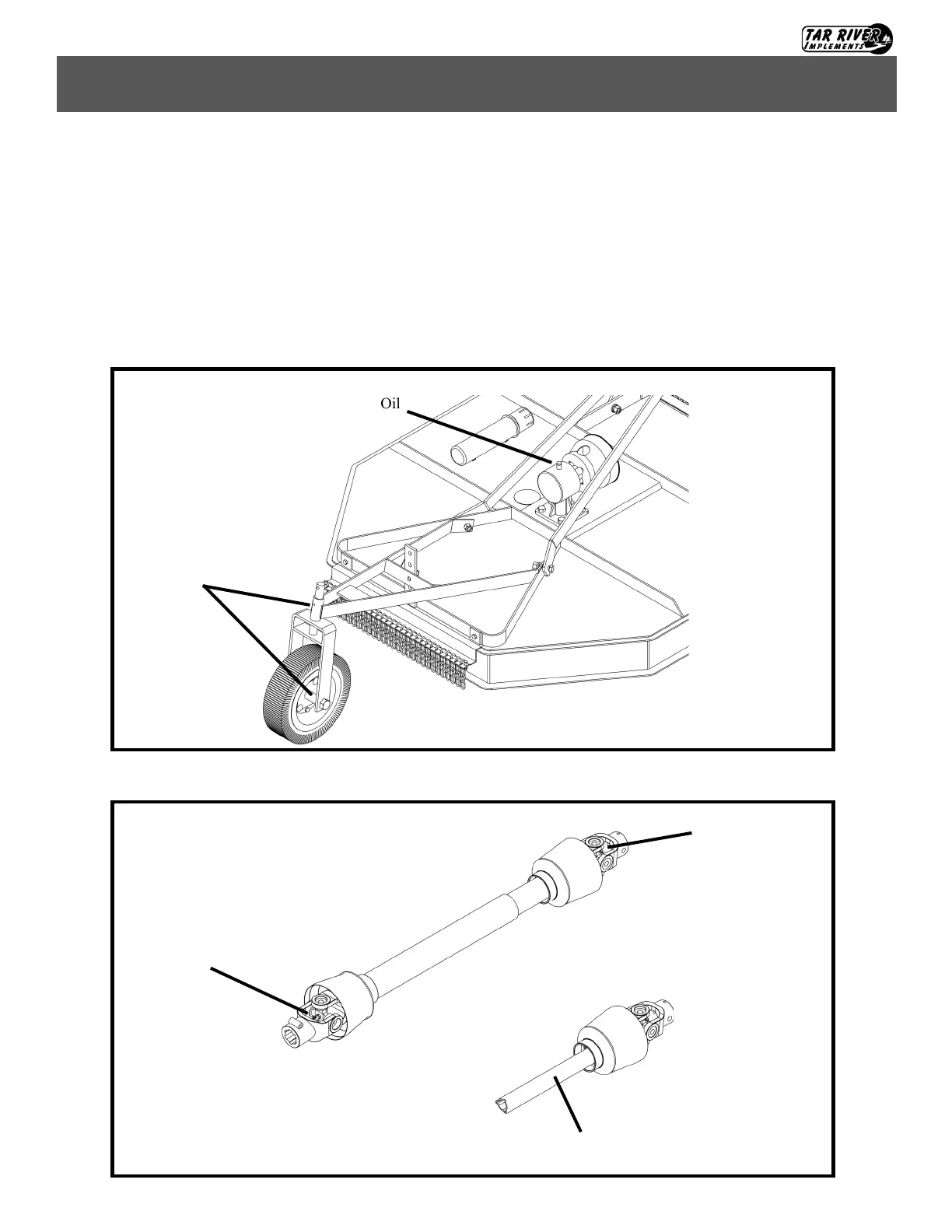 TAR RIVER IMPLEMENTS

Oil