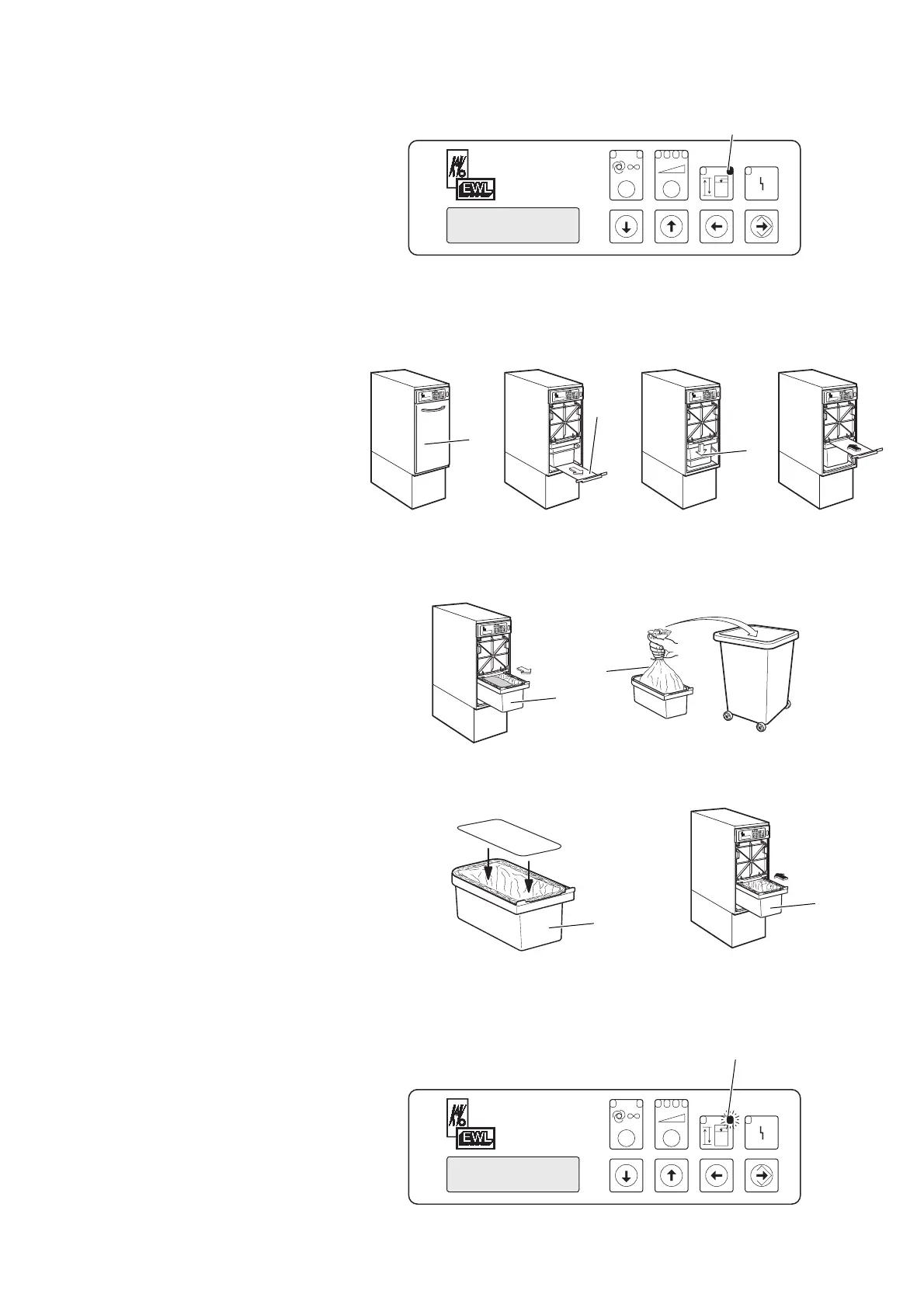 EWL

EWL