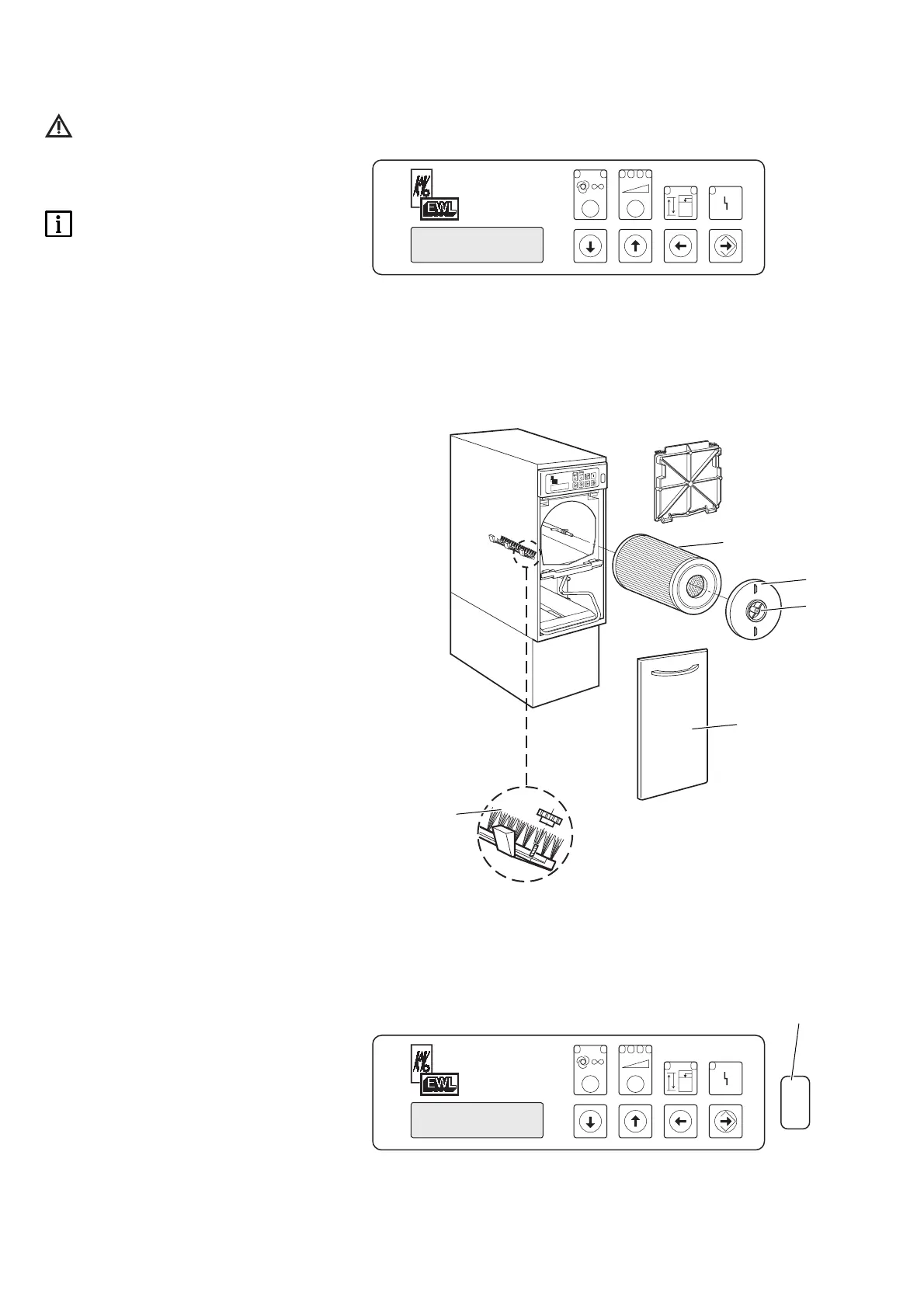 EWL

EWL