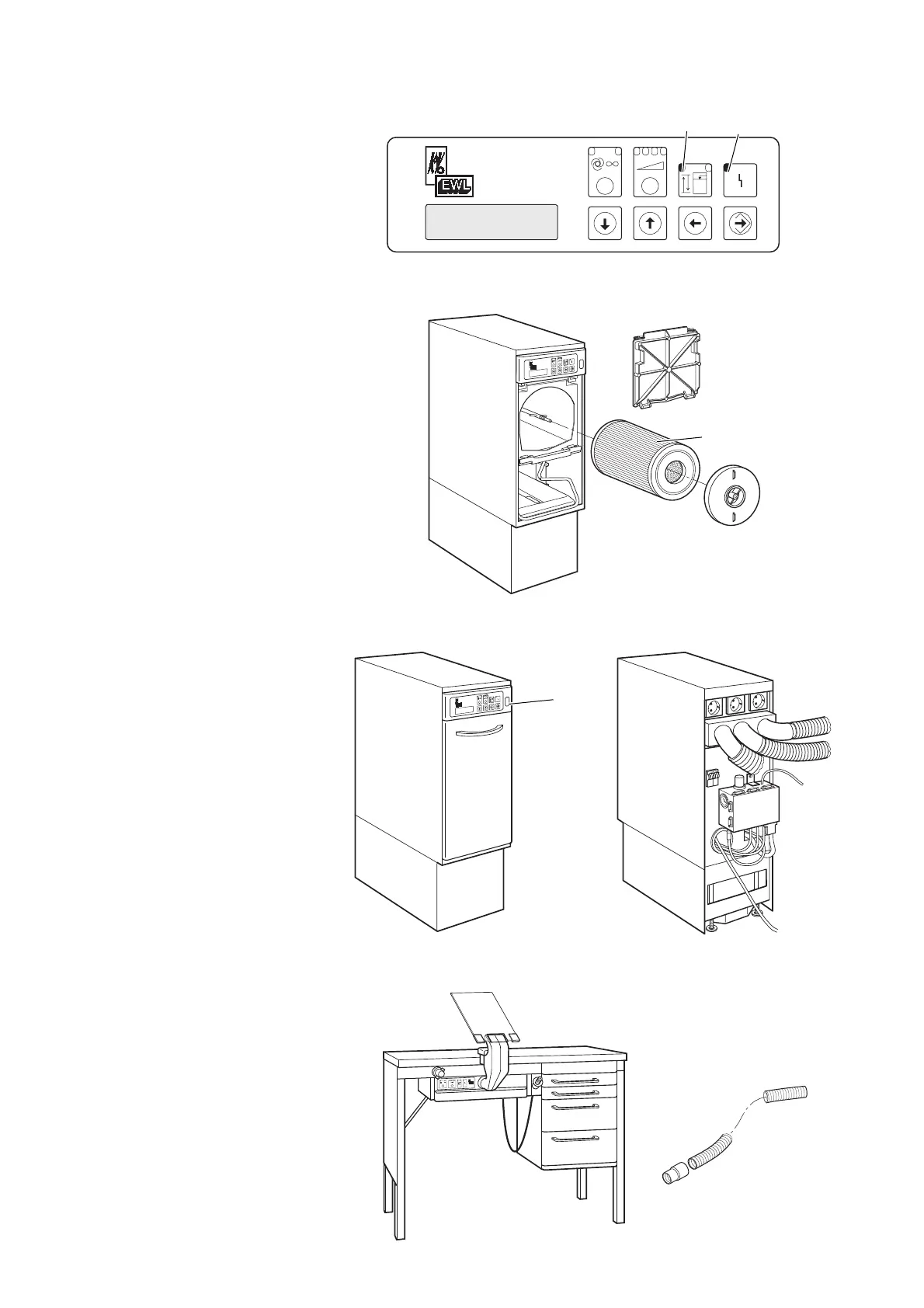 EWL