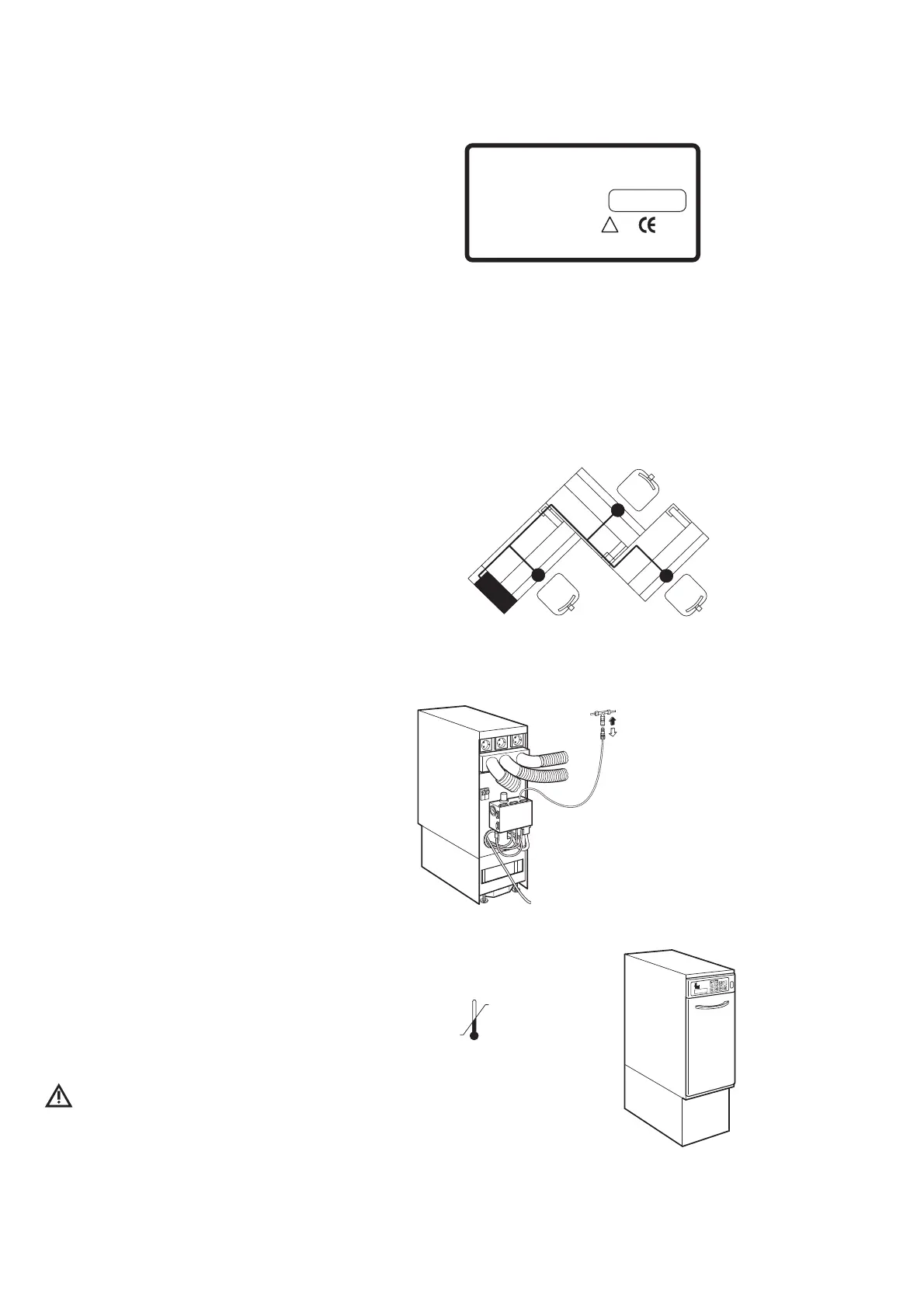 CE