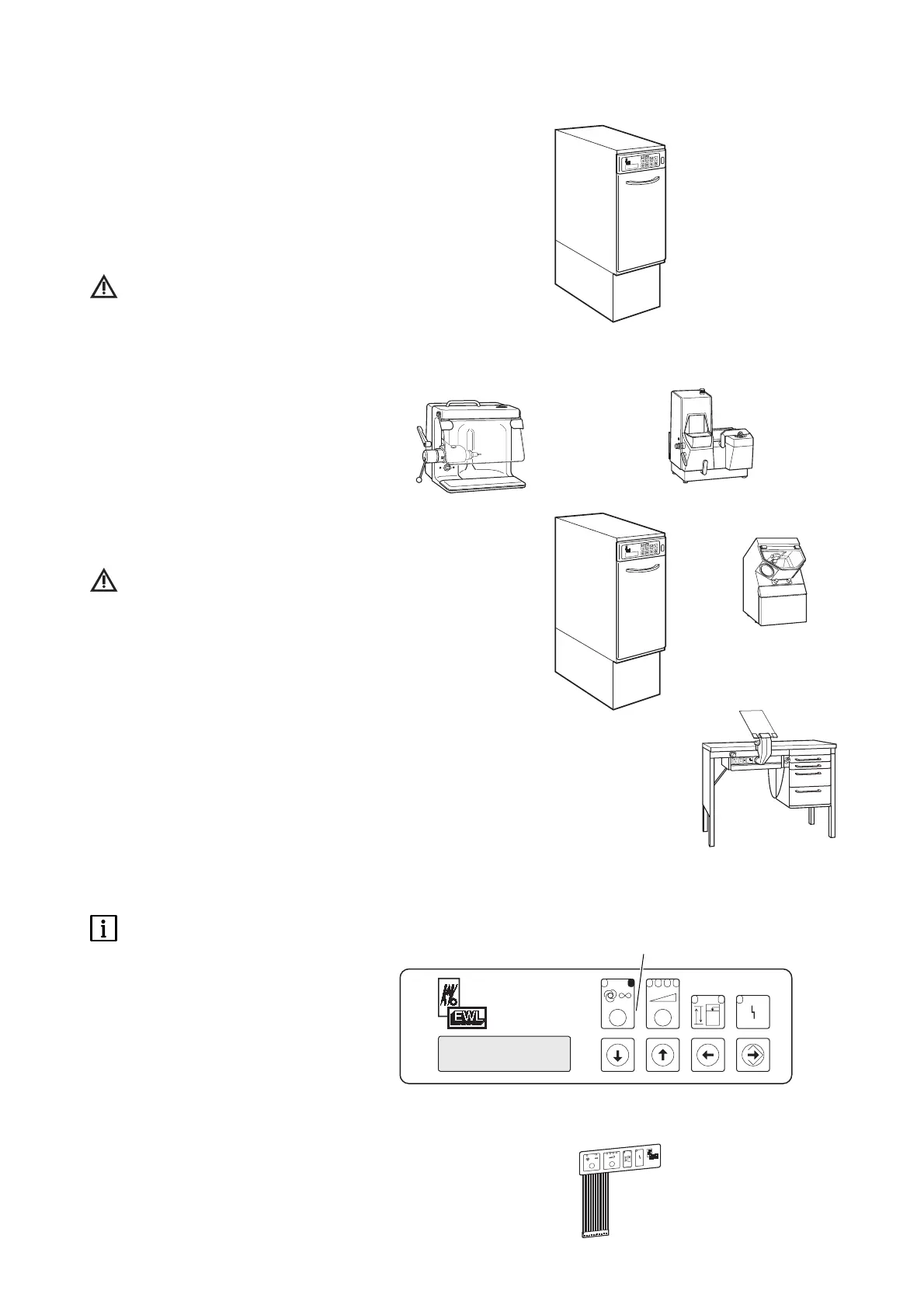 EWL