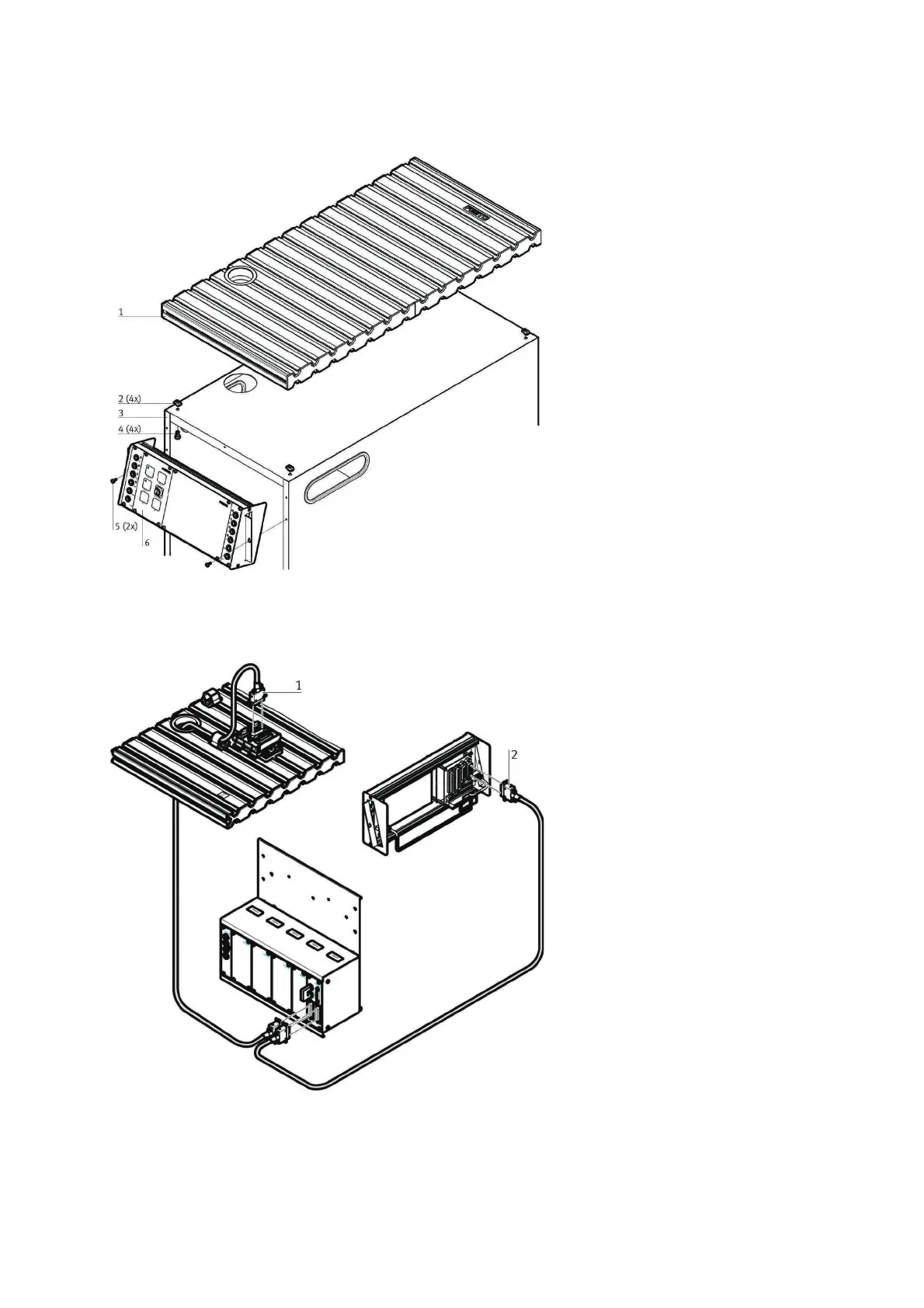 1
2 (4x)
3
4 (4x)
5 (2x)
6

1
2