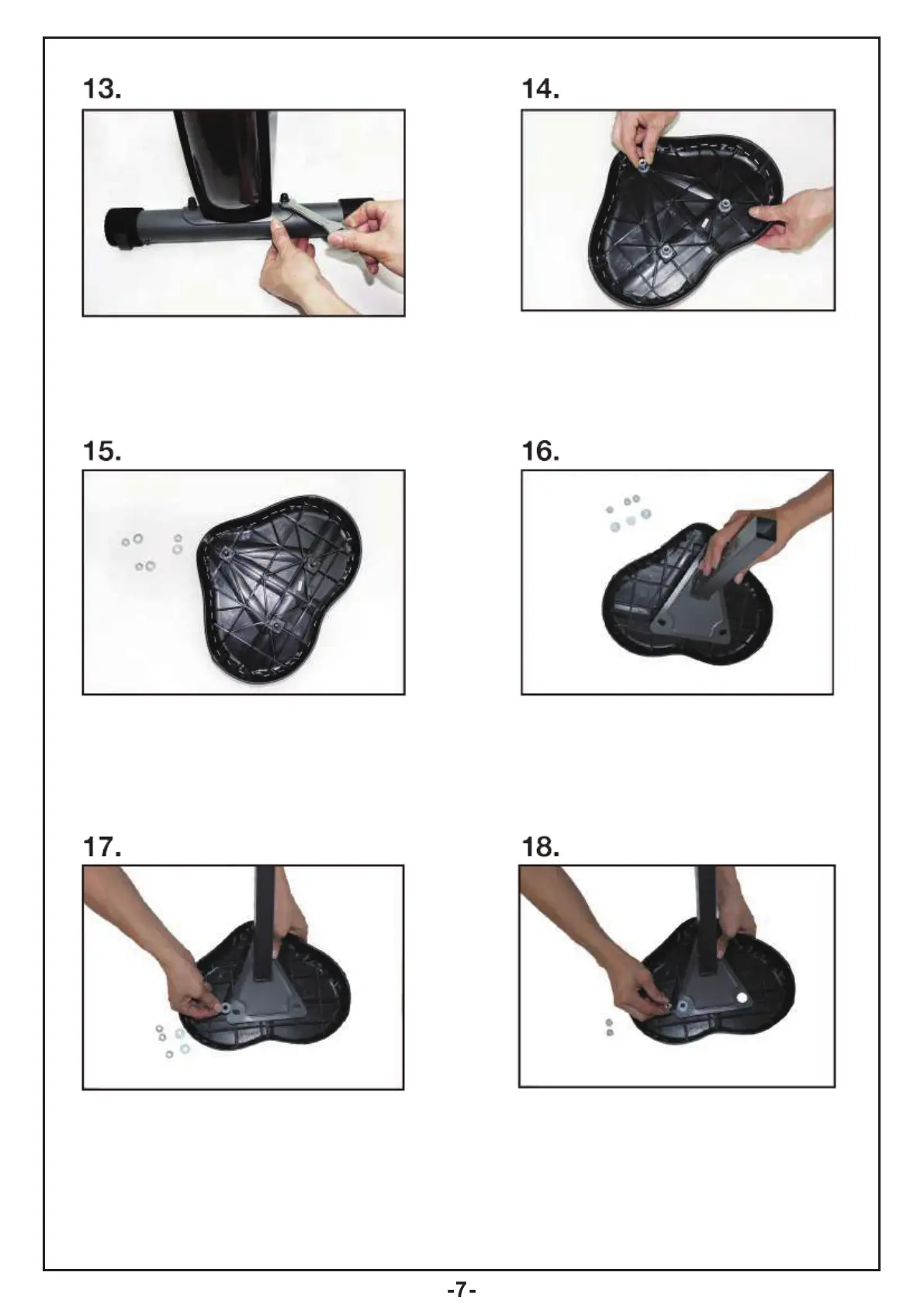 13.

14.

15.

16.

17.

18.

-7-