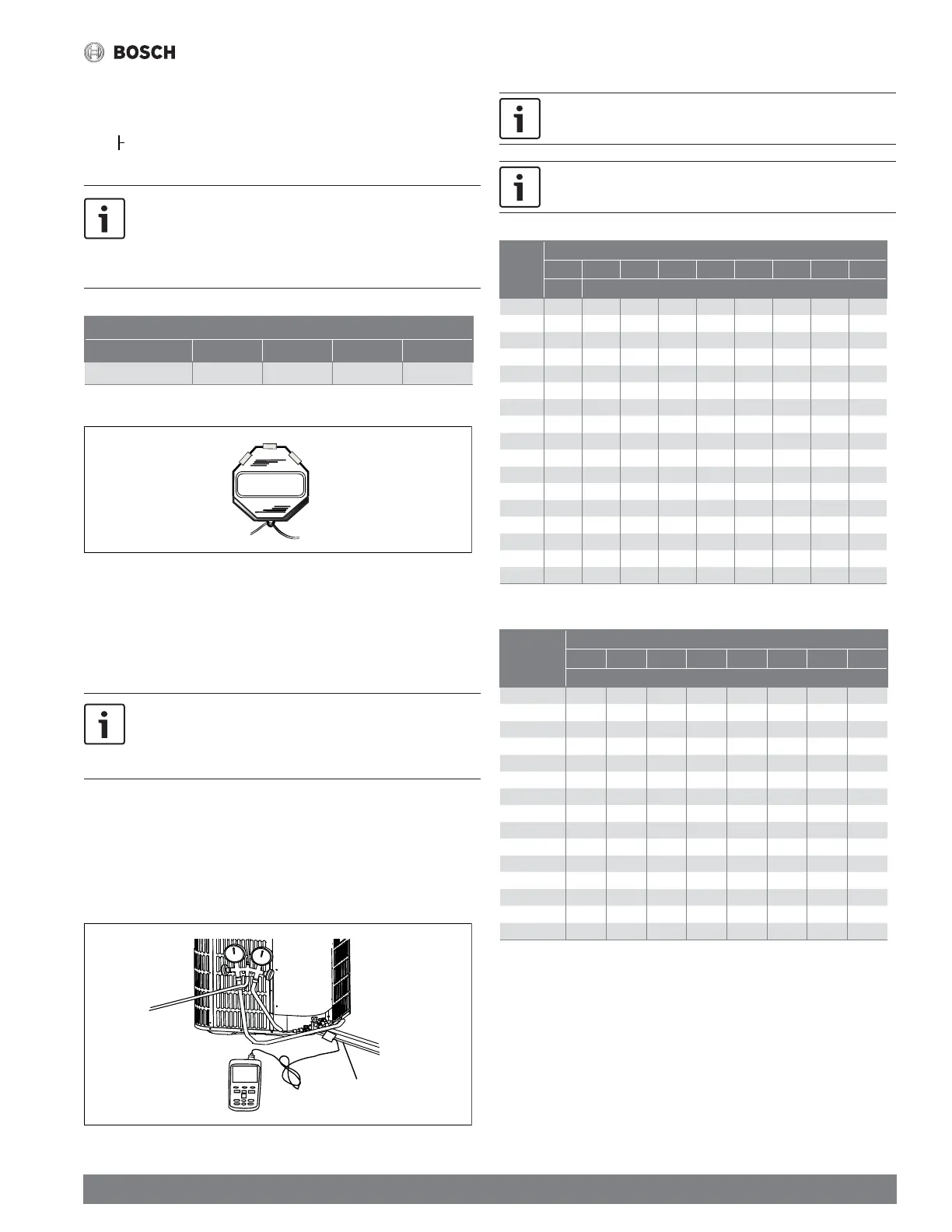 BOSCH