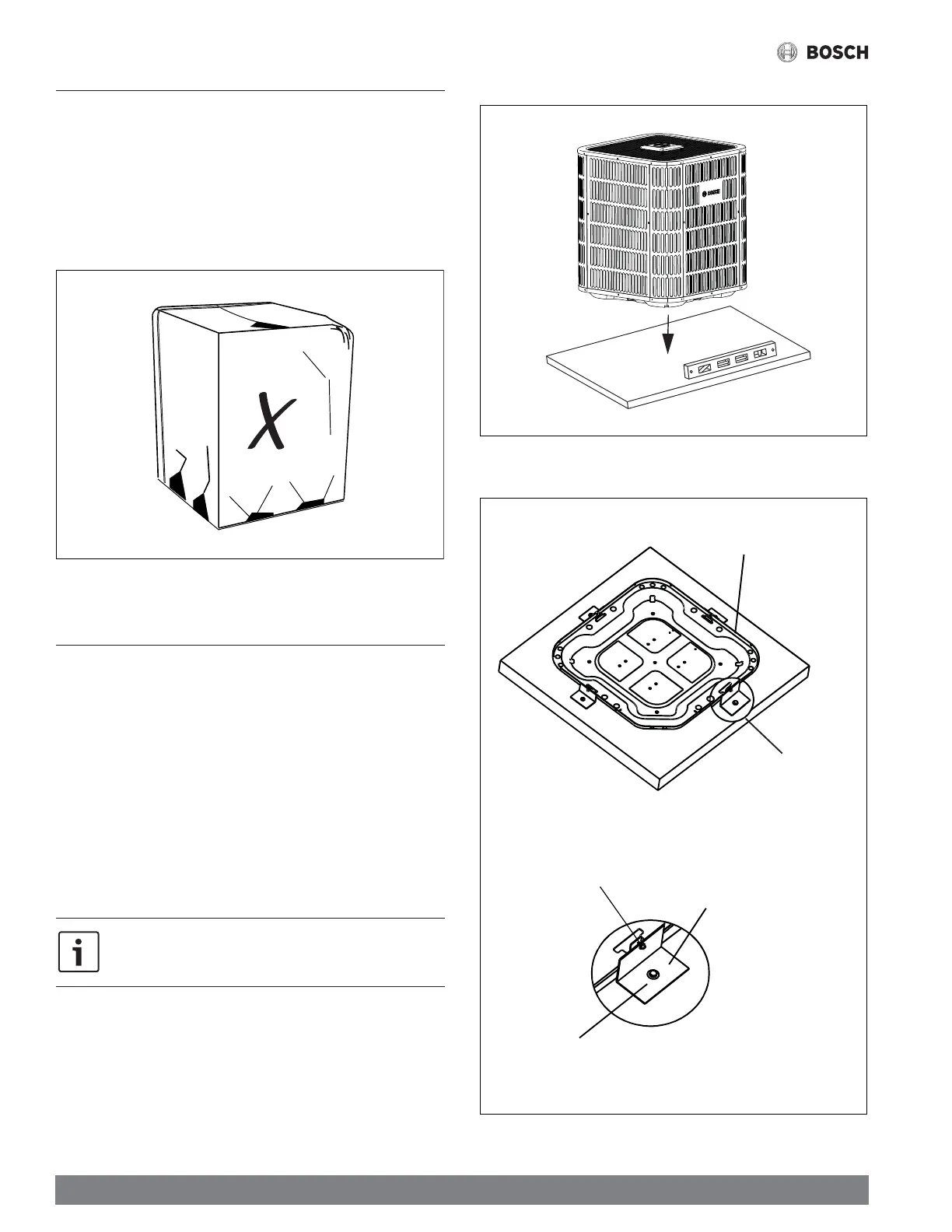 BOSCH

X