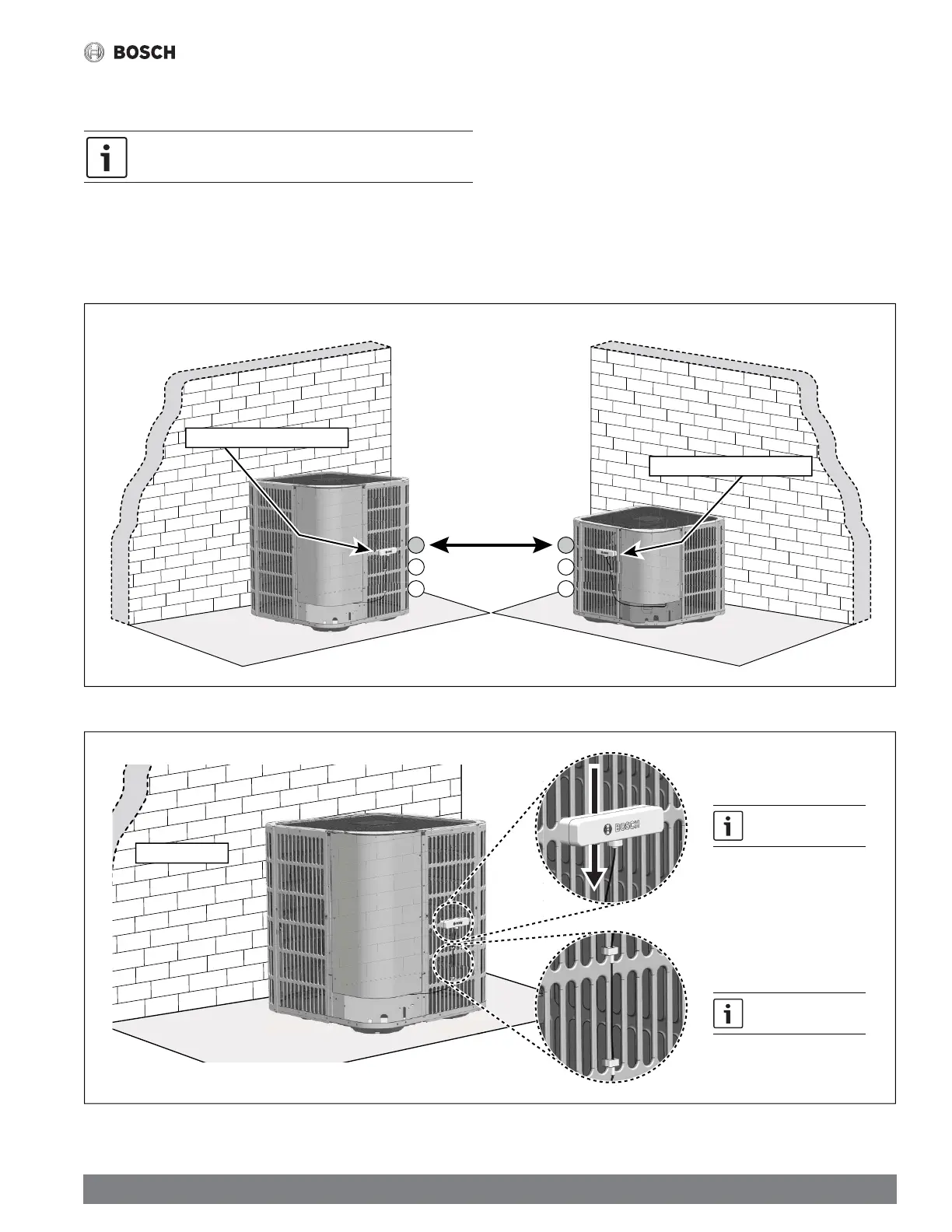 BOSCH

BOSCH