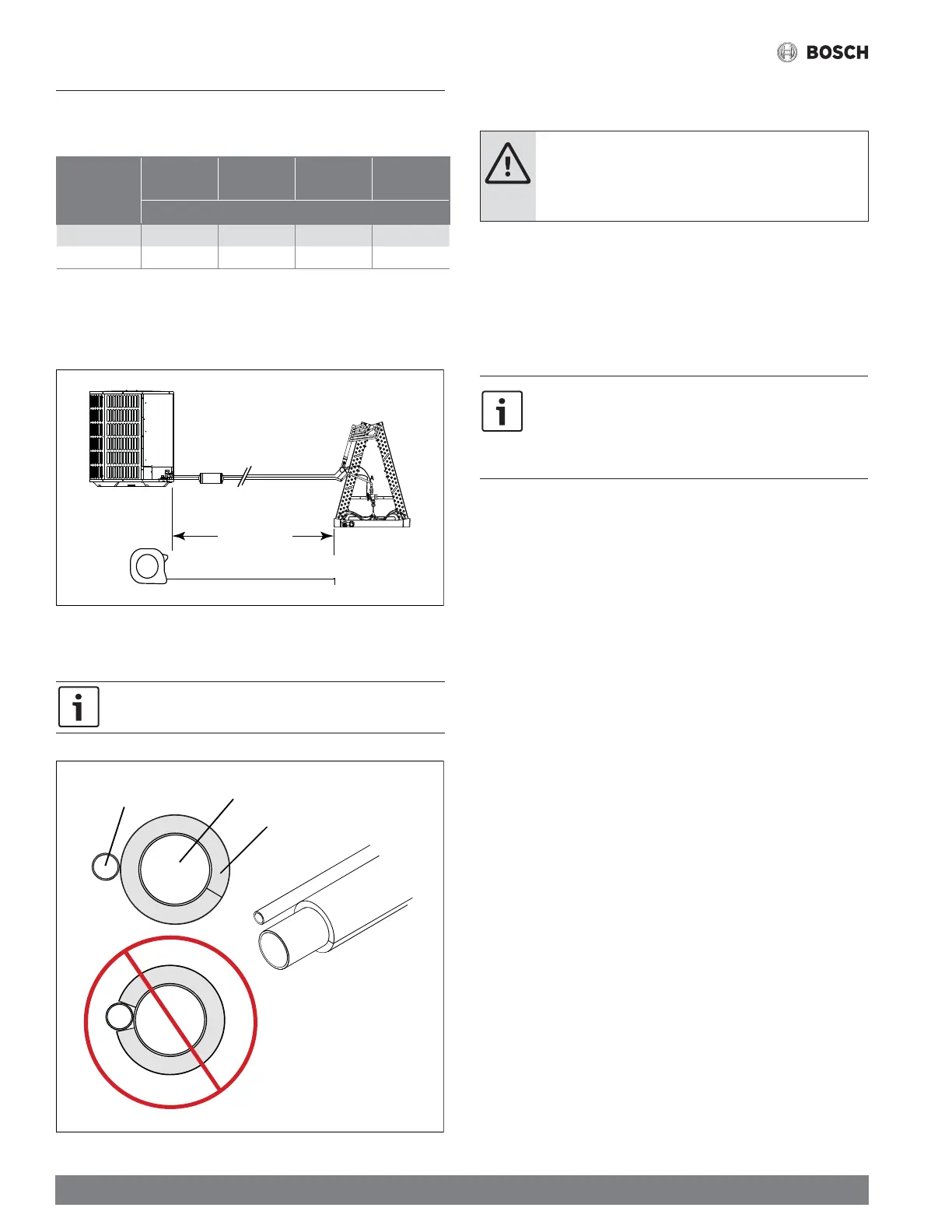 BOSCH