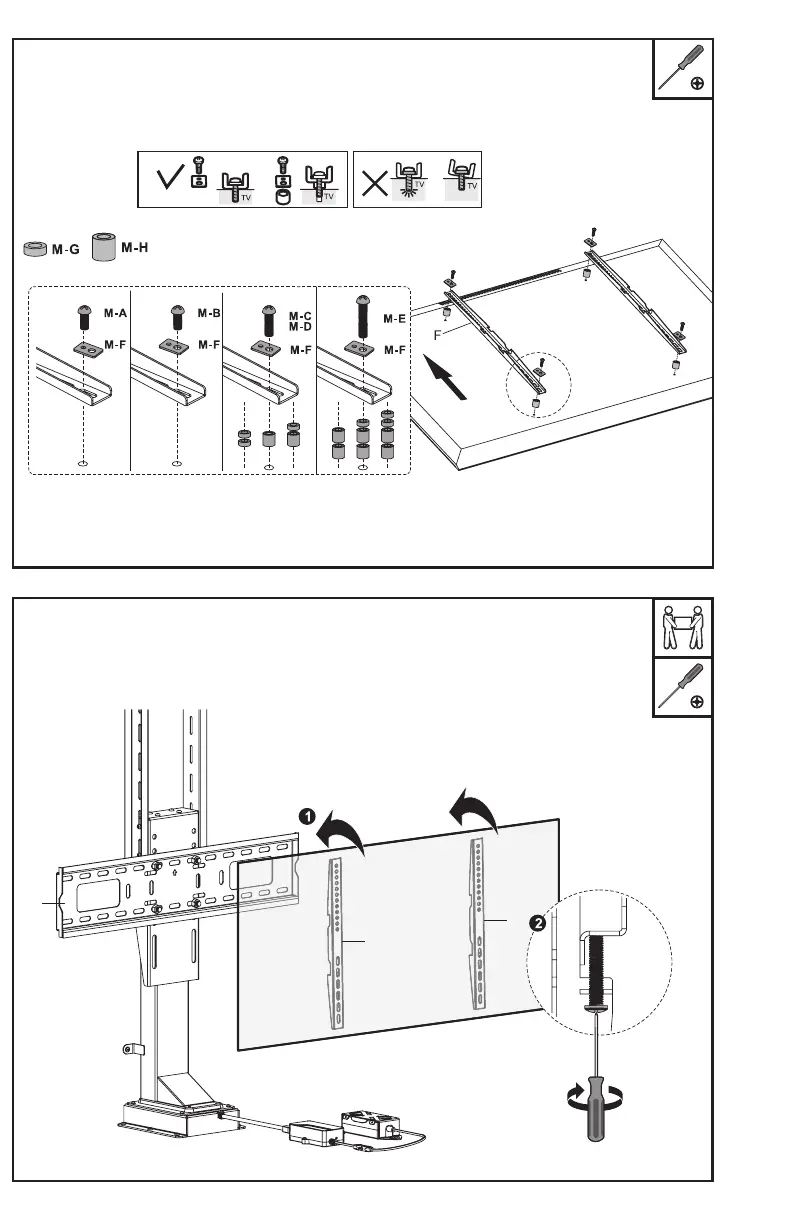 TV TV TV TV

M-G M-H

M-A
M-F

M-B
M-F

M-C
M-D
M-F

M-E
M-F

F

1

2