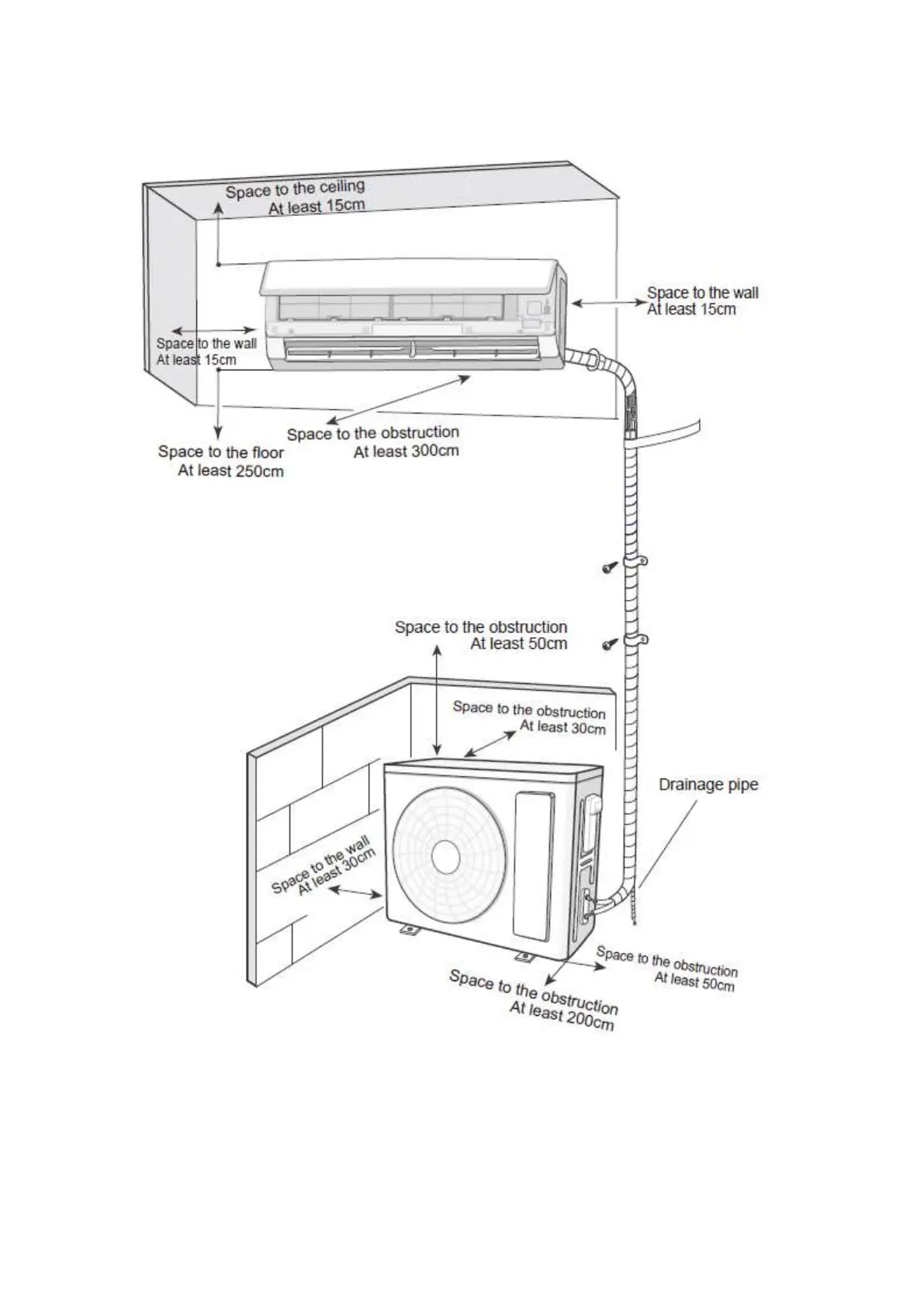 Space to the ceiling
At least 15cm

Space to the wall
At least 15cm

Space to the wall
At least 15cm

Space to the obstruction
At least 300cm

Space to the floor
At least 250cm

Space to the obstruction
At least 50cm

Space to the obstruction
At least 30cm

Drainage pipe

Space to the wall
At least 30cm

Space to the obstruction
At least 50cm

Space to the obstruction
At least 200cm