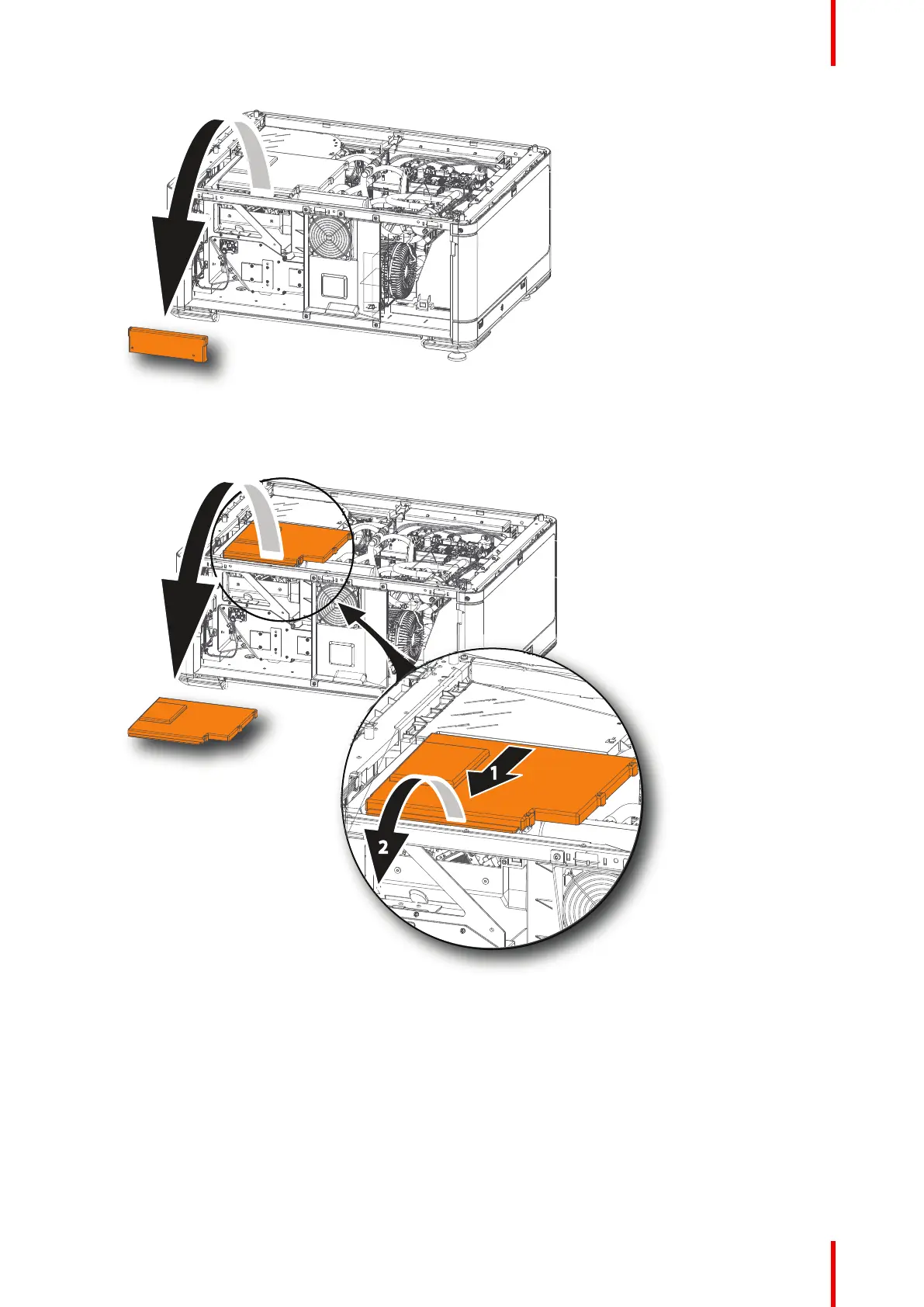 1

2