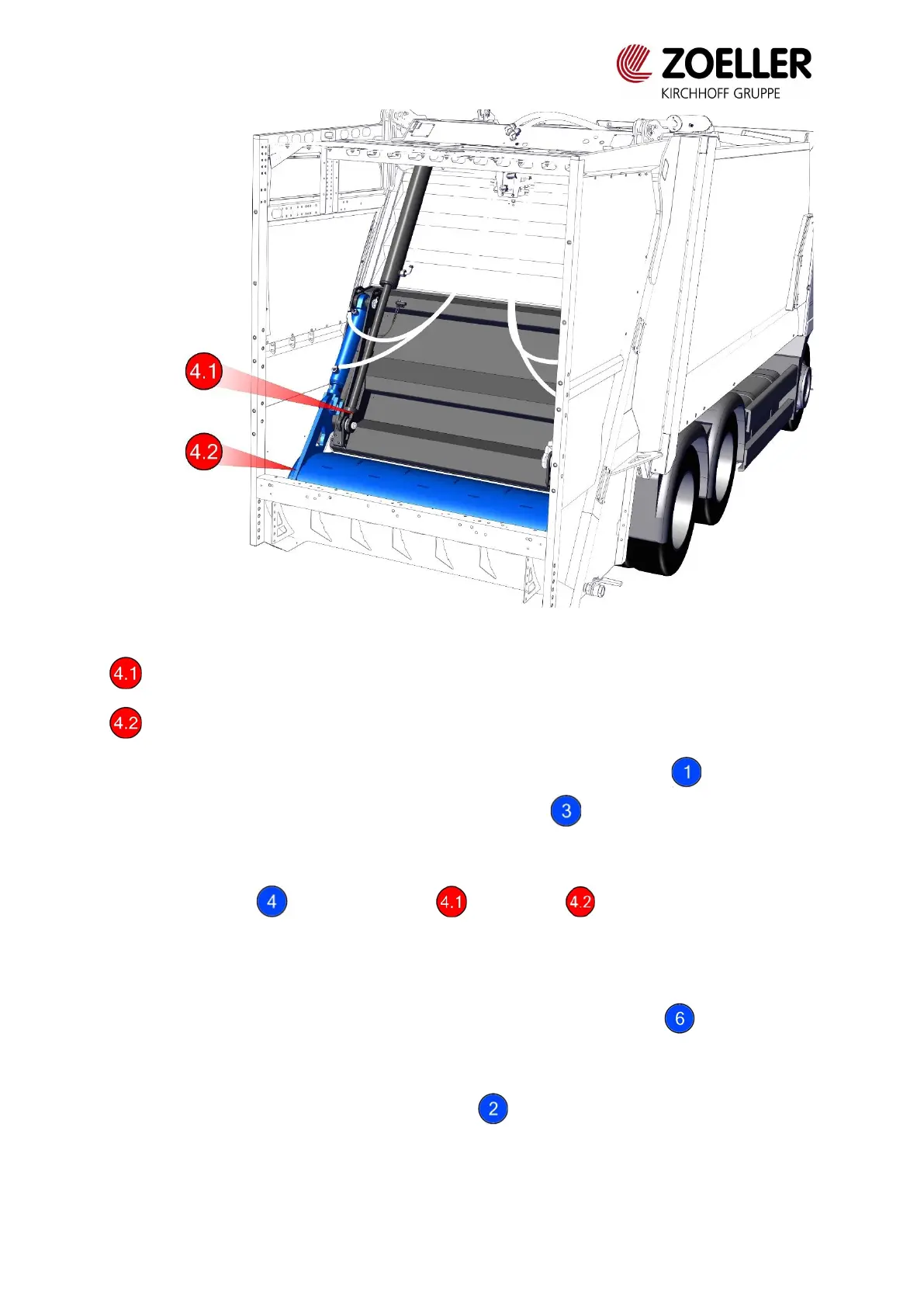 ZOELLER
KIRCHHOFF GRUPPE

4.1

4.2

4.1

4.2

1

3

4

4.1

4.2

6

2