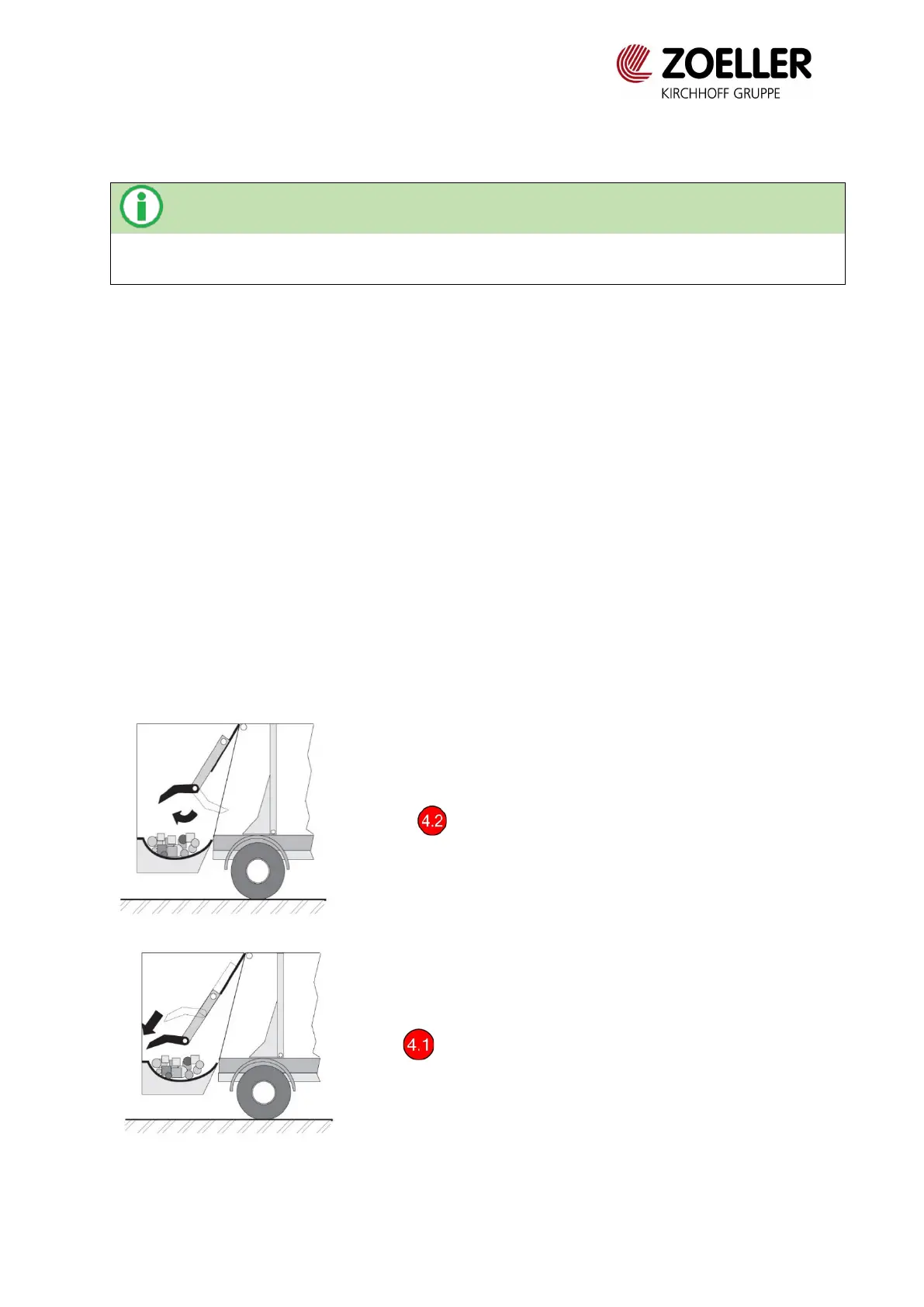 ZOELLER
KIRCHHOFF GRUPPE

4.2

4.1