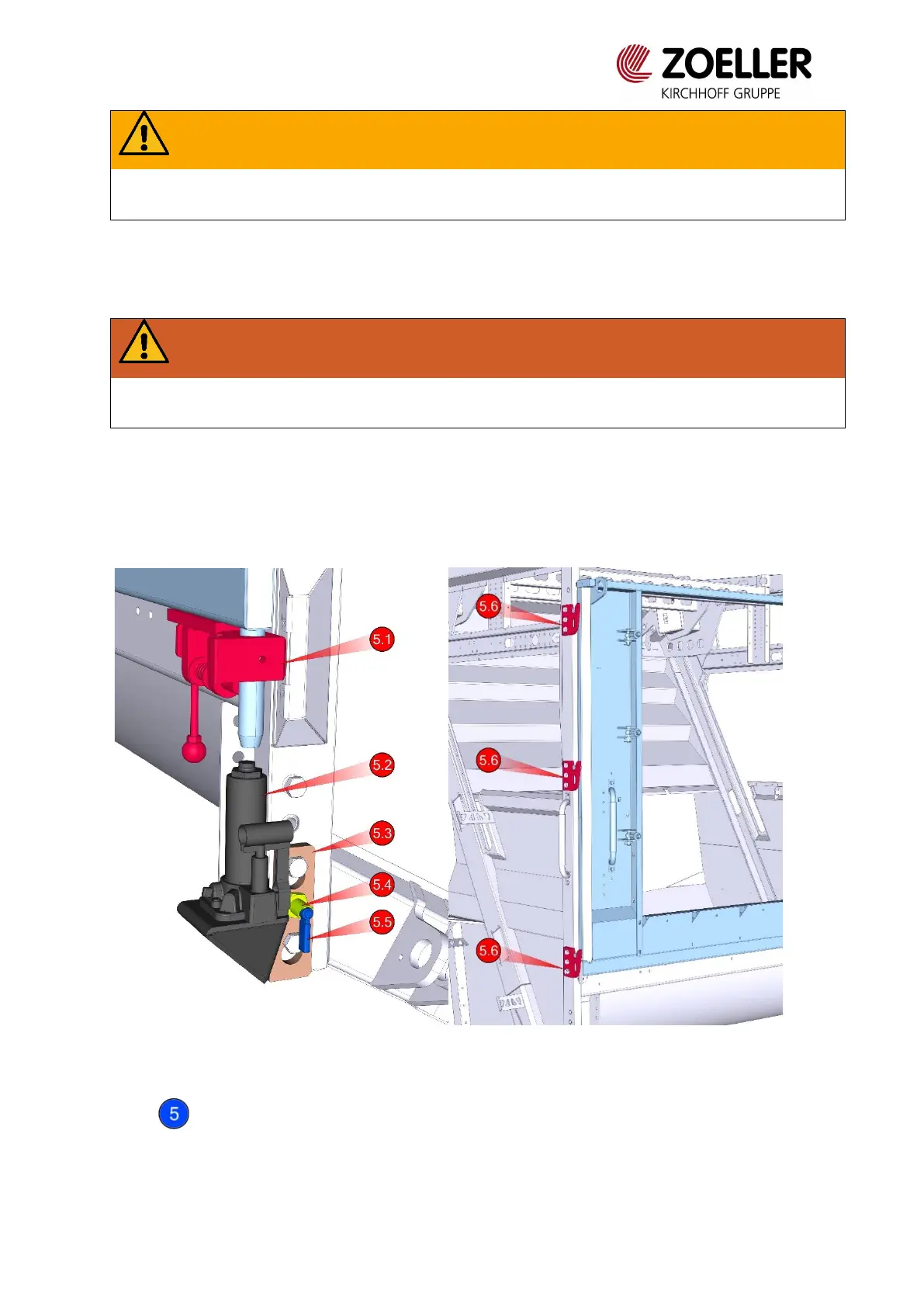 ZOELLER
KIRCHHOFF GRUPPE

5.1

5.2

5.3

5.4

5.5

5.6

5.6

5.6

5