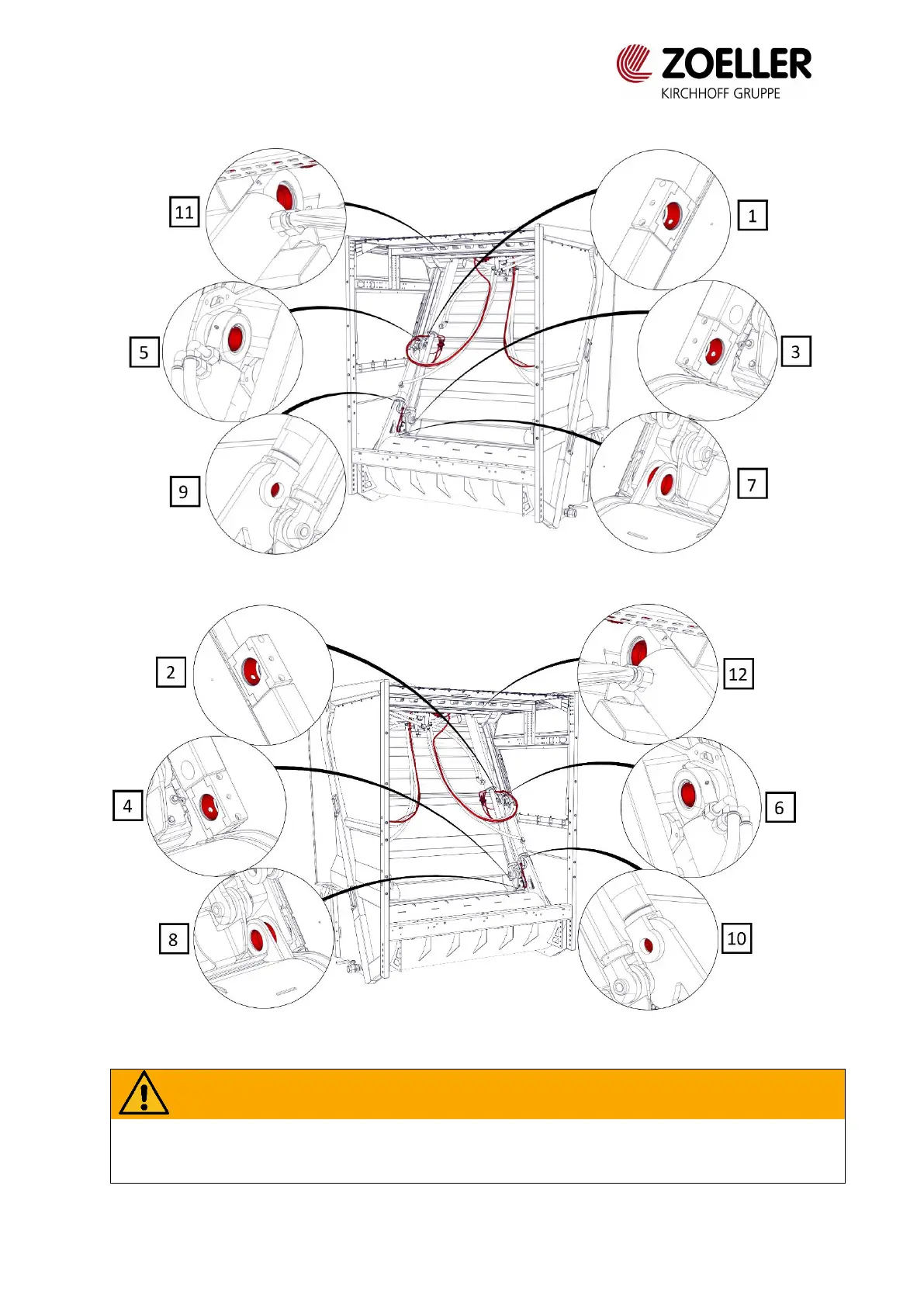 ZOELLER
KIRCHHOFF GRUPPE

11
1
5
3
9
7

2
12
4
6
8
10