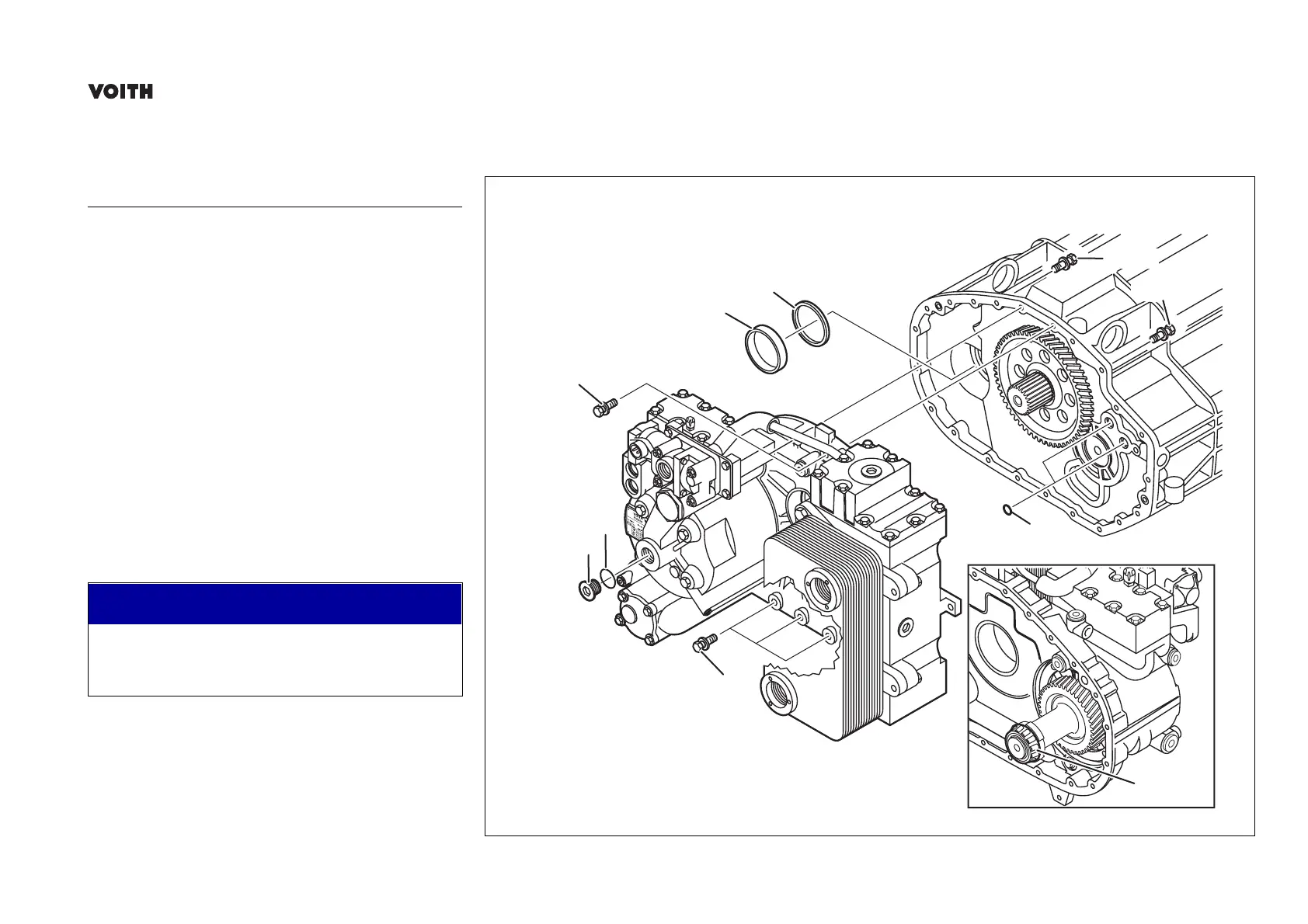 VOITH