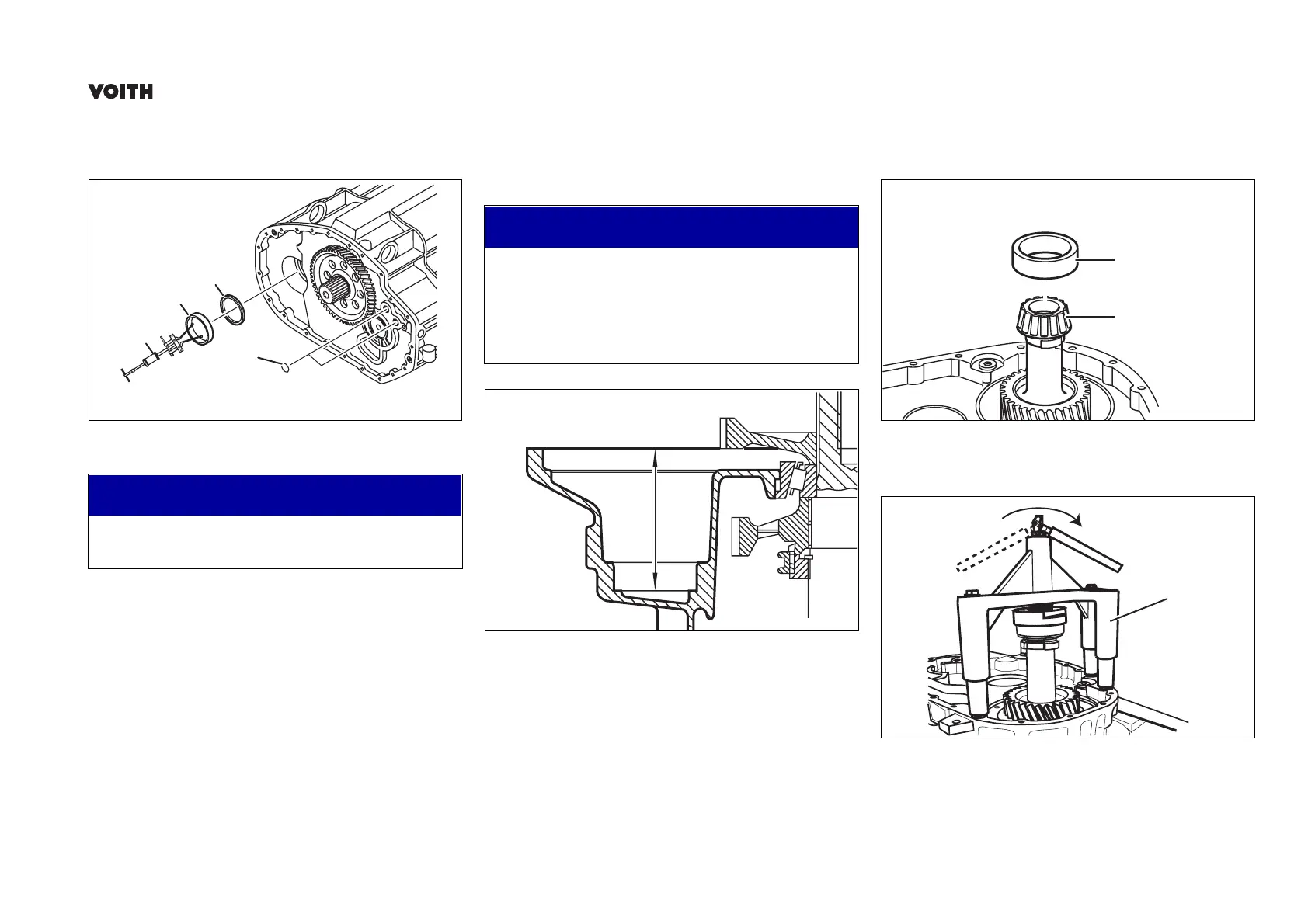 VOITH