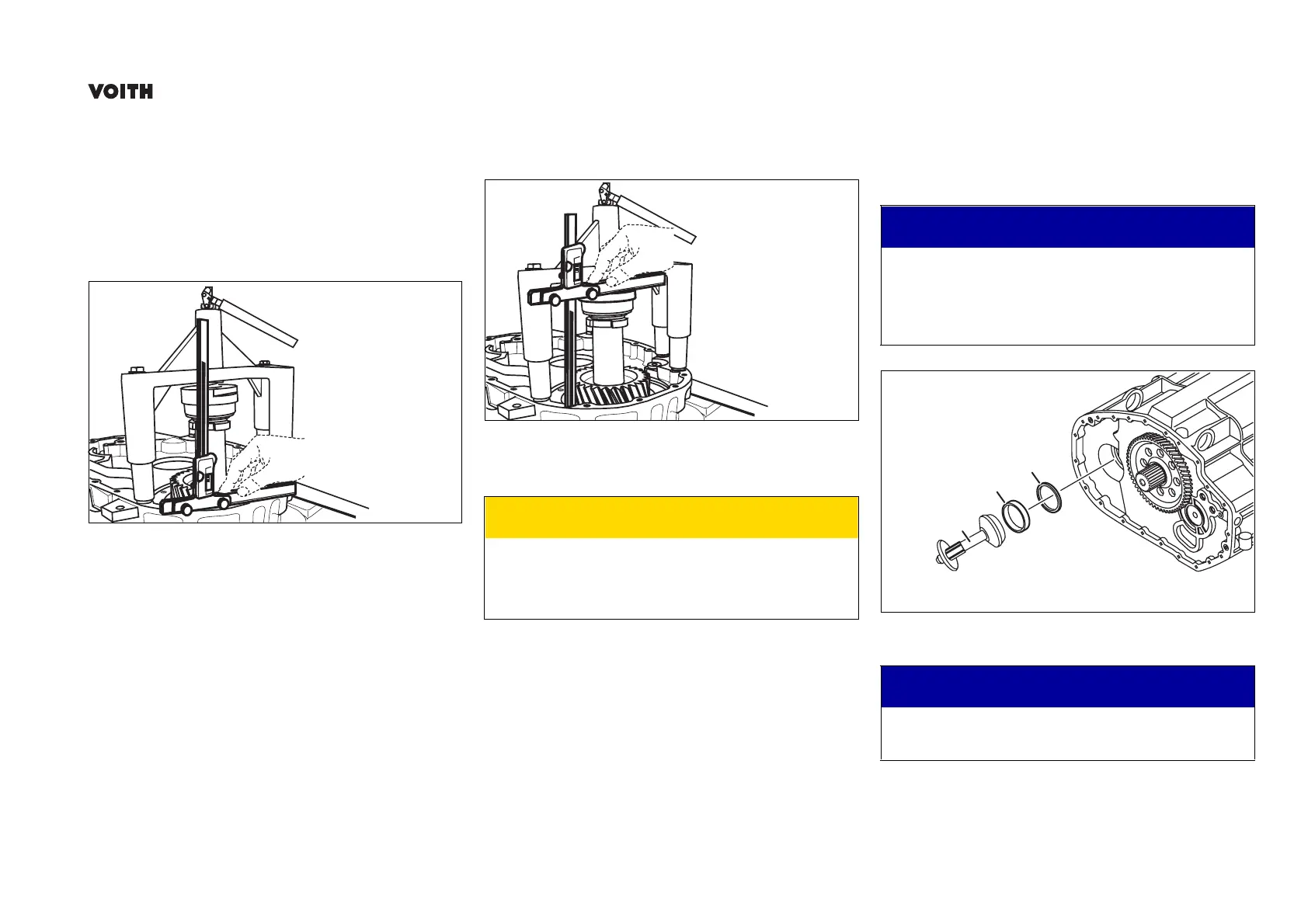 VOITH