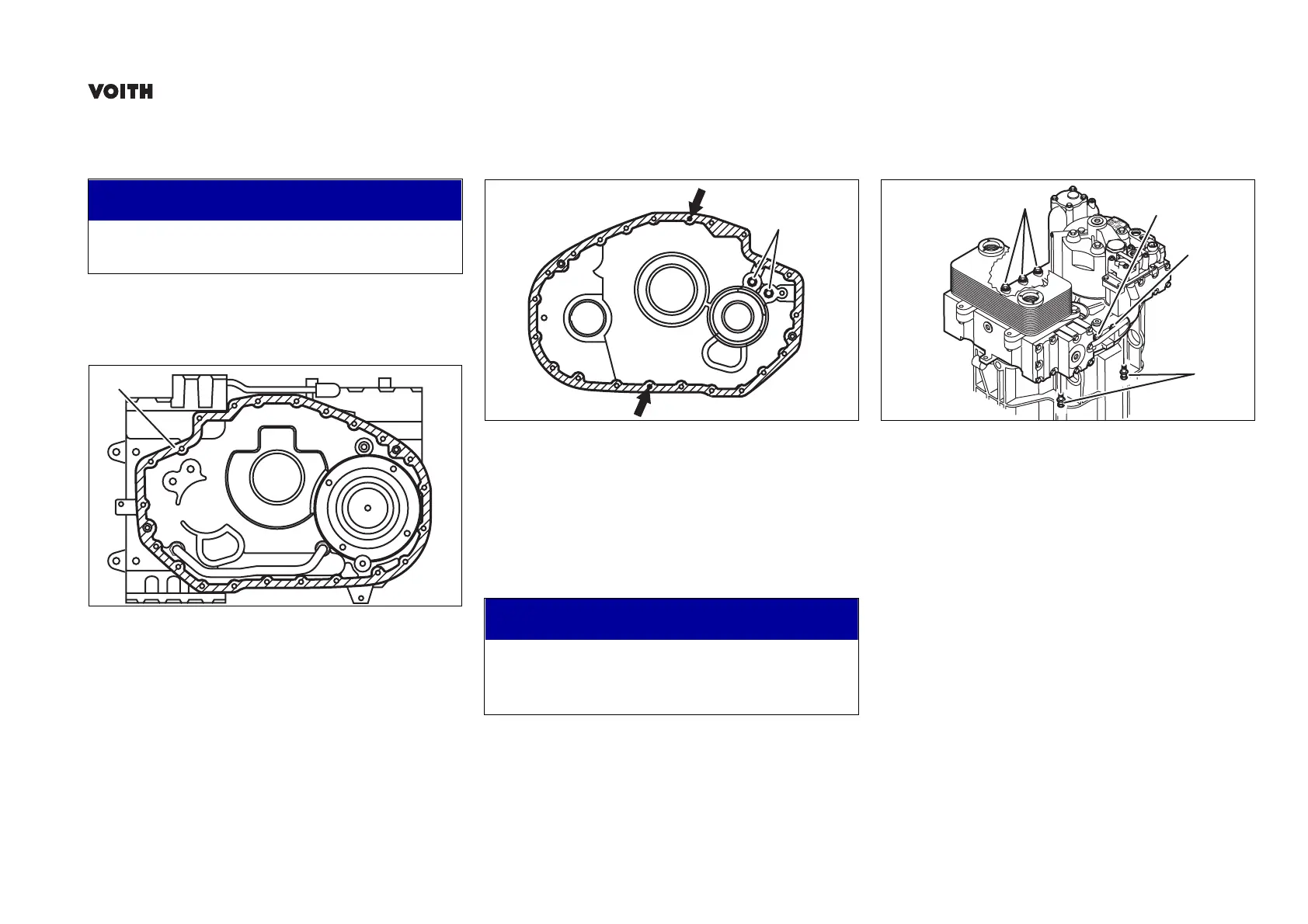 VOITH