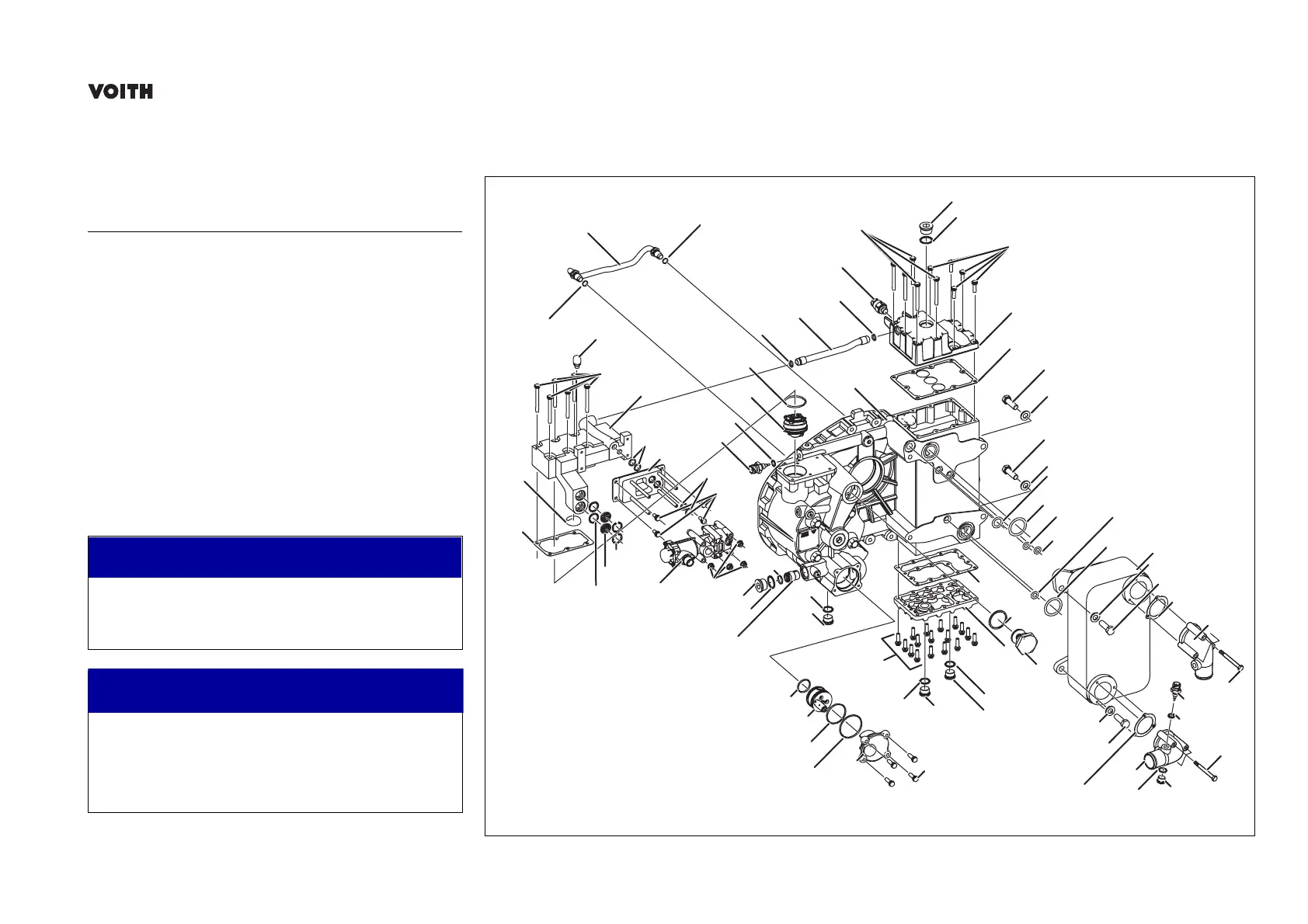 VOITH