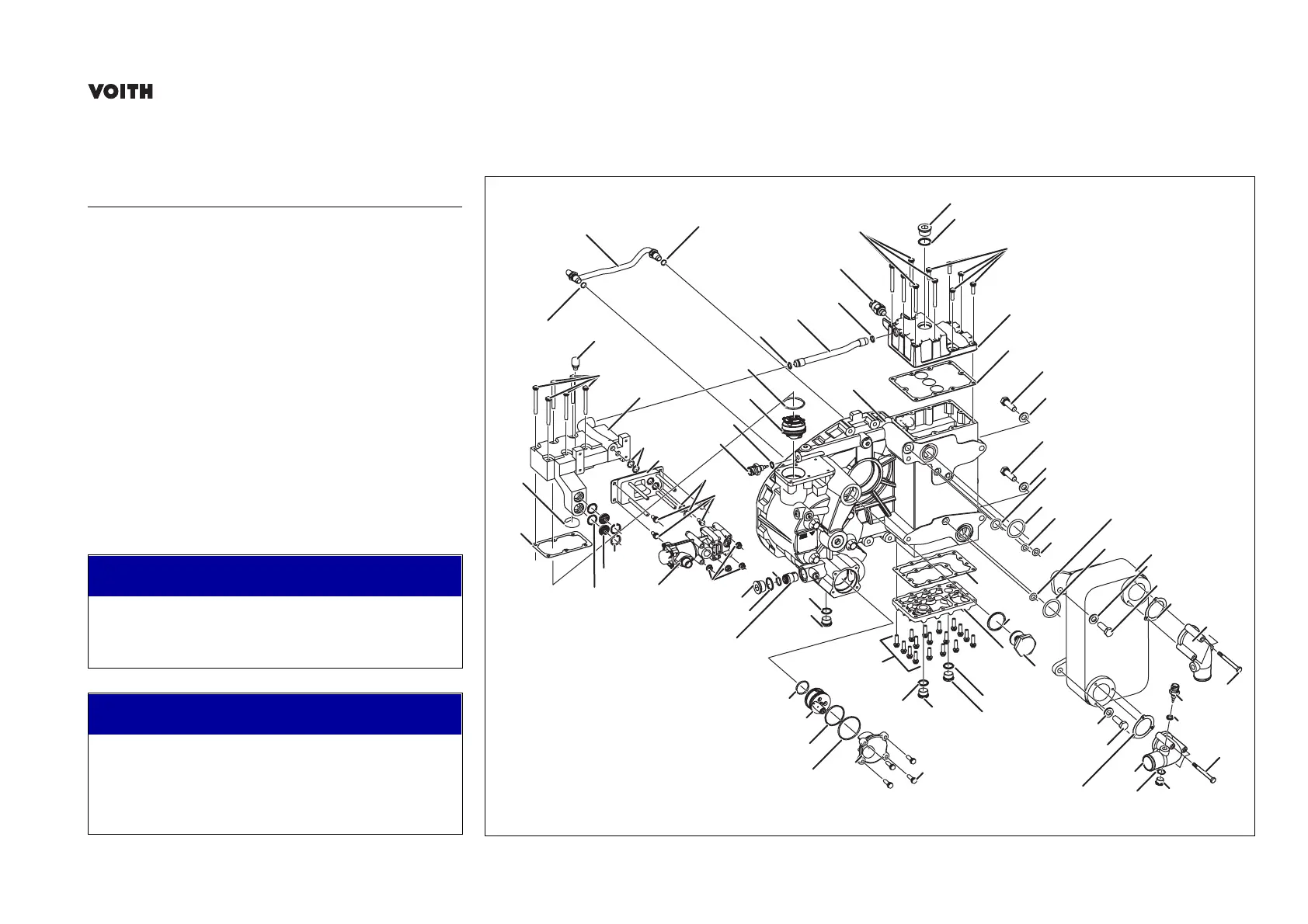 VOITH