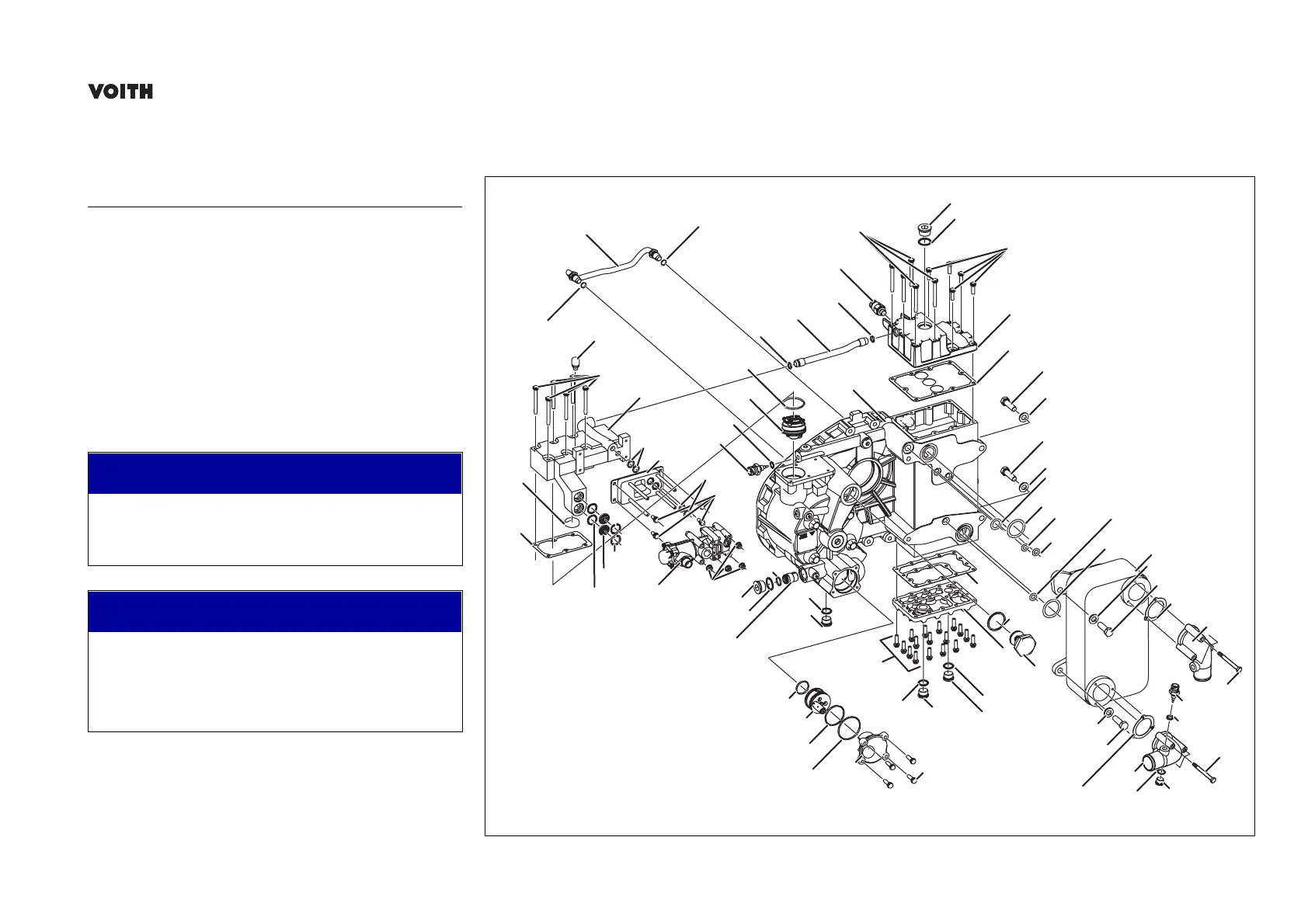 VOITH