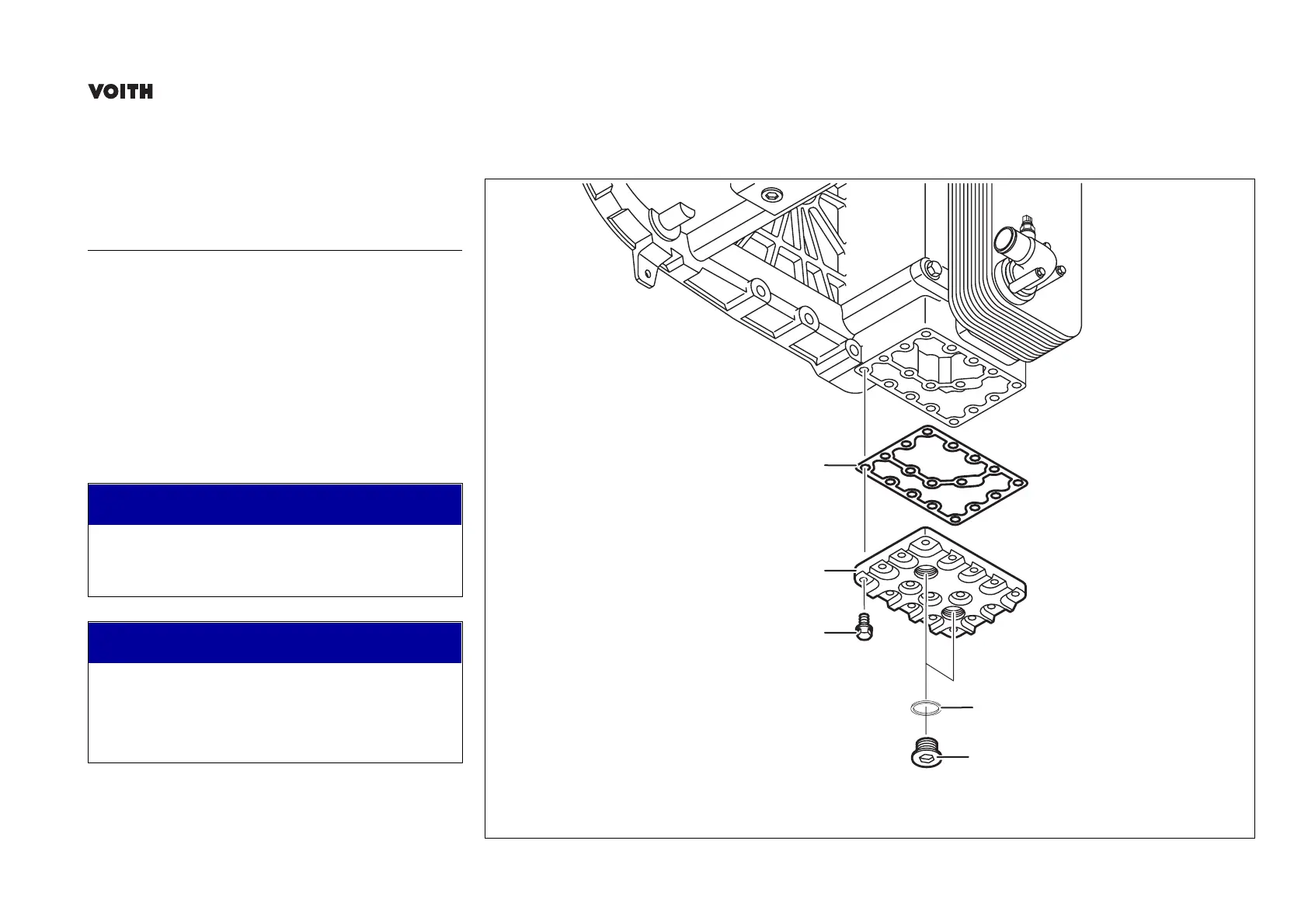 VOITH