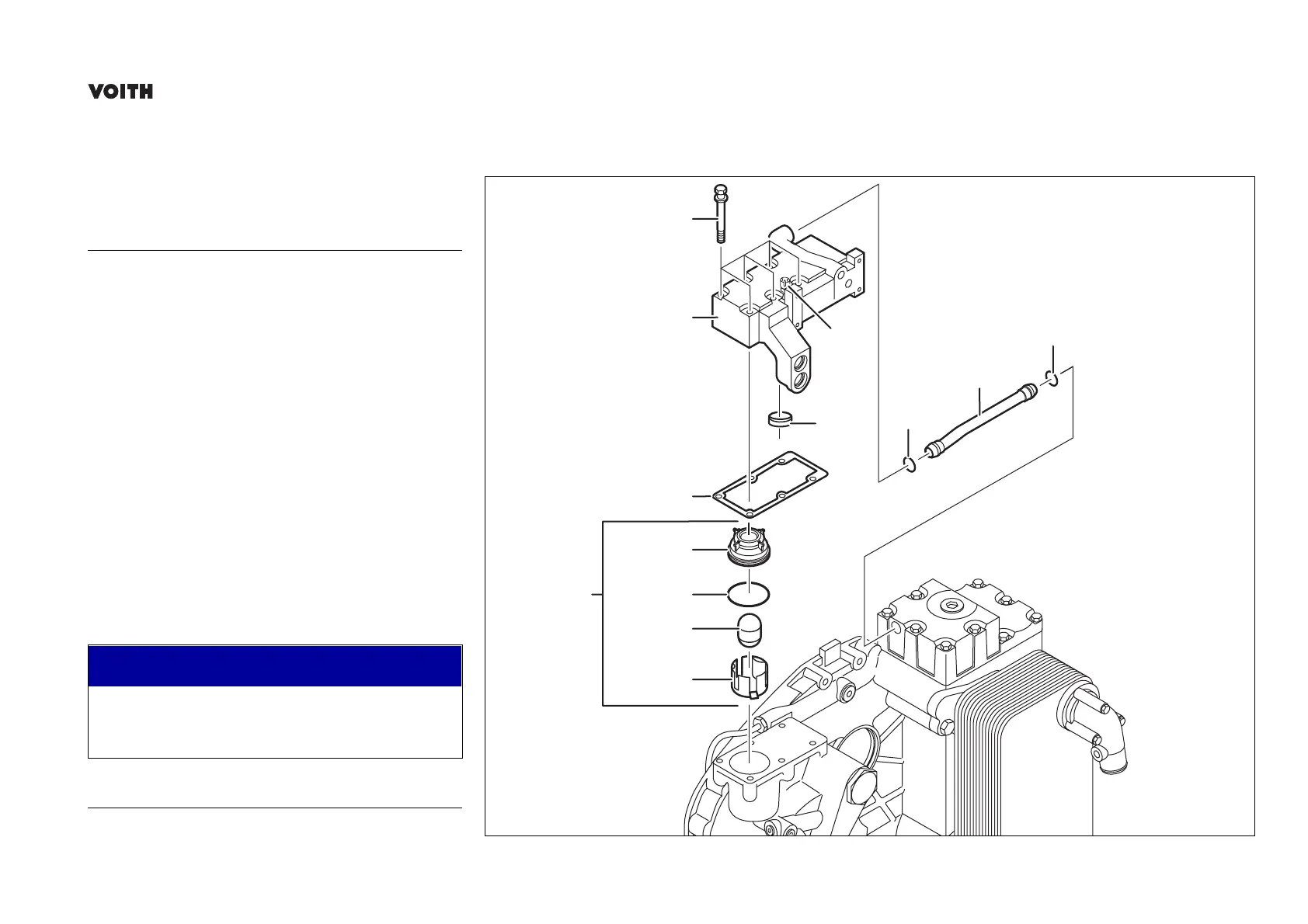 VOITH