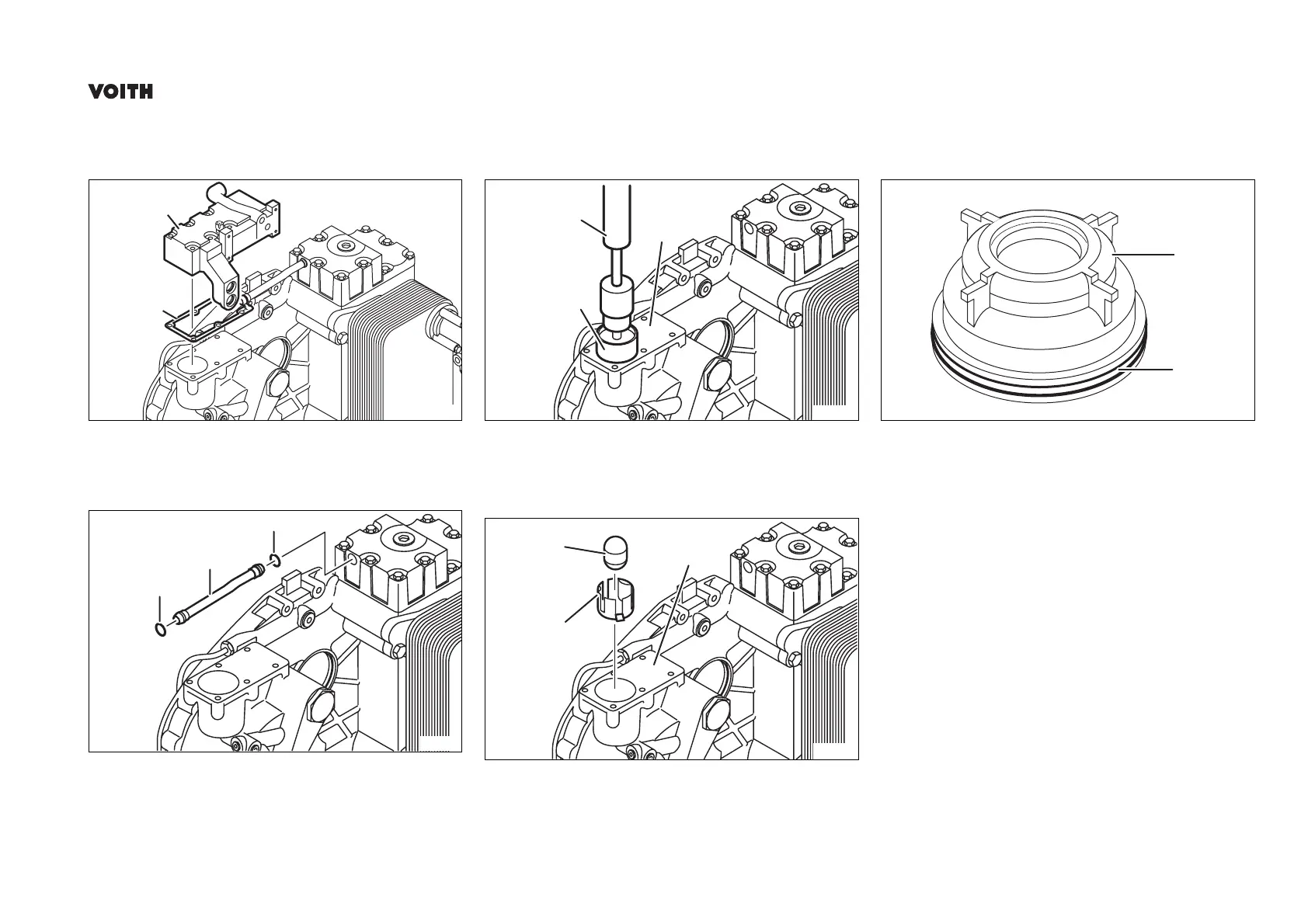 VOITH