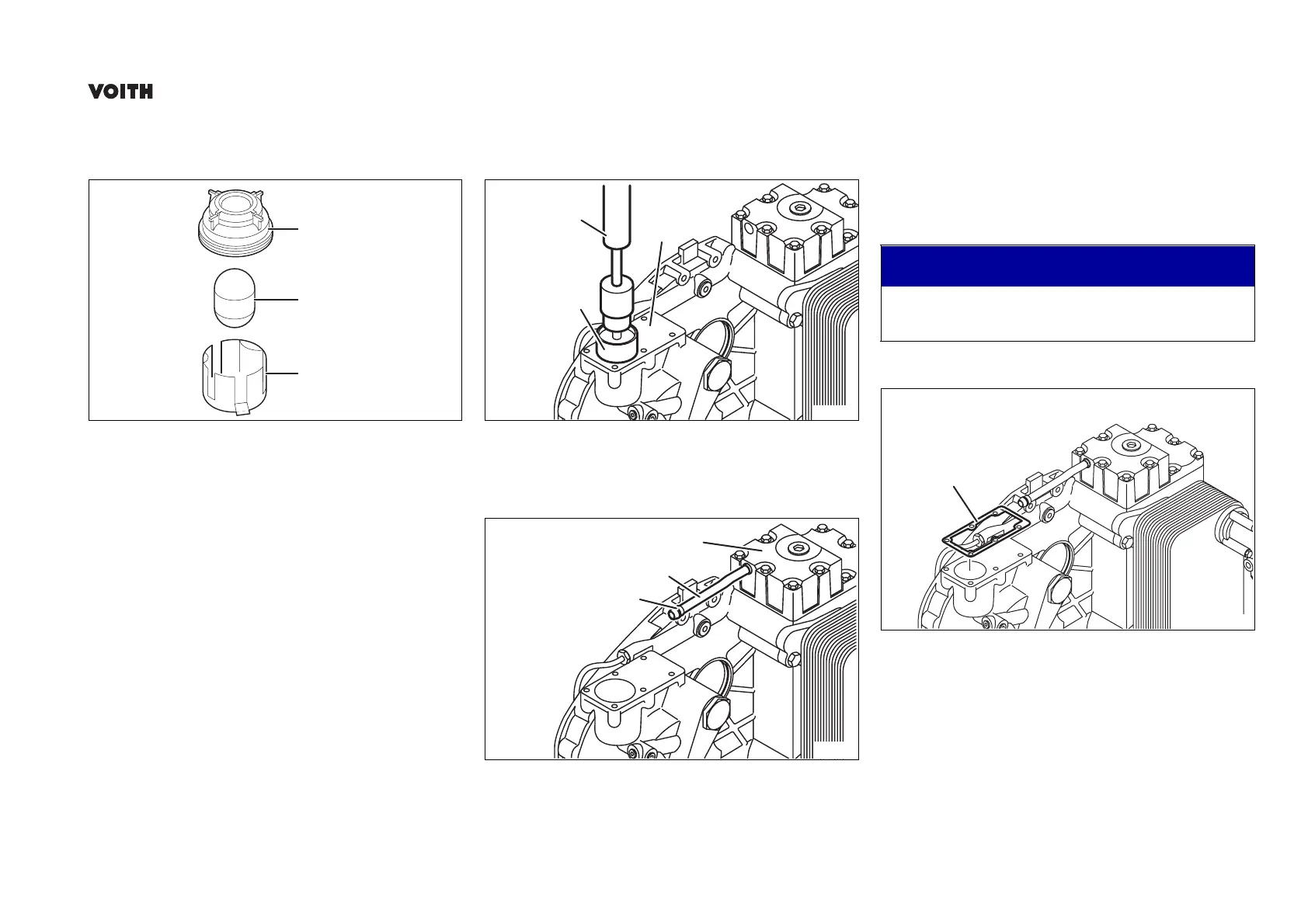 VOITH