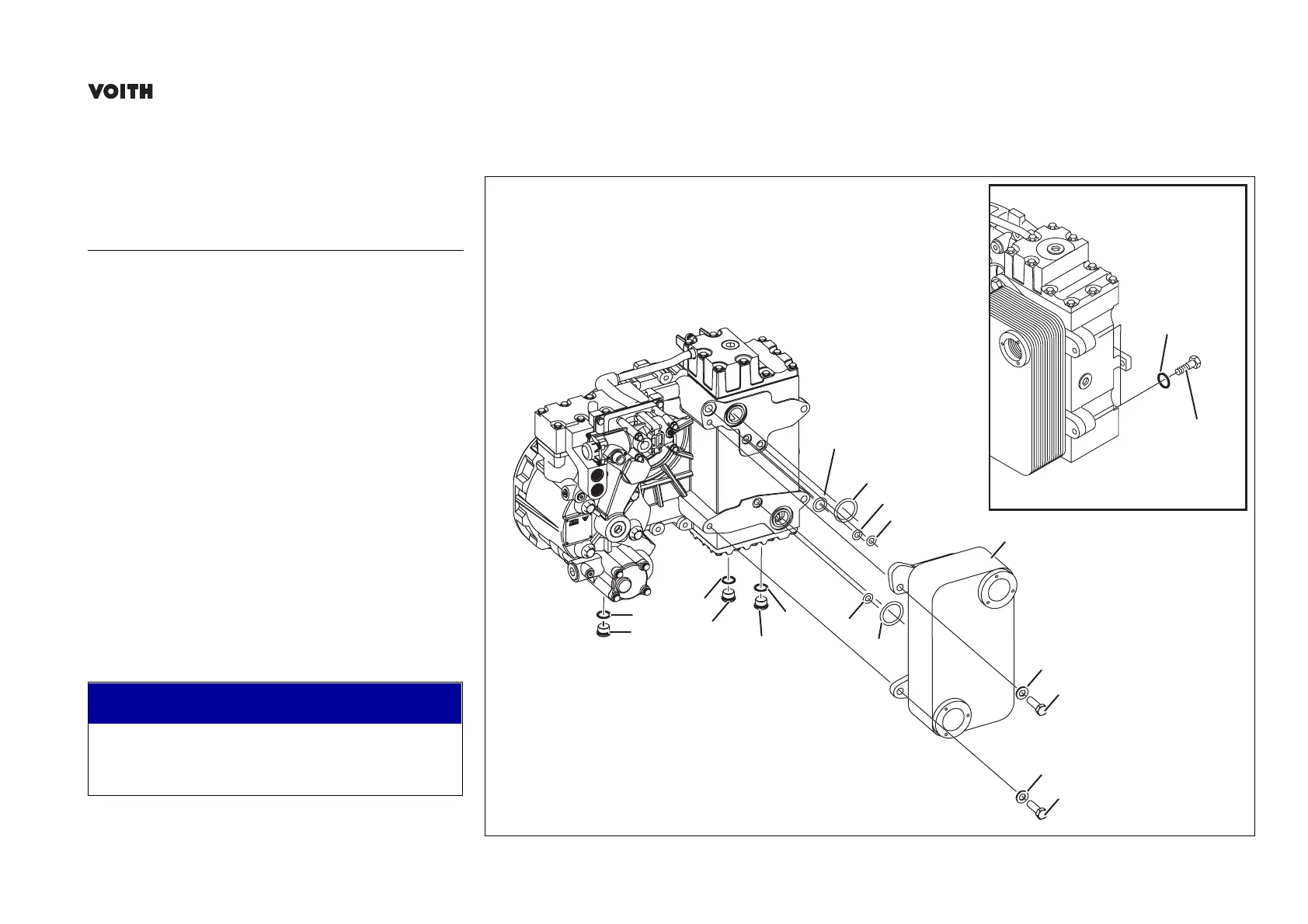 VOITH