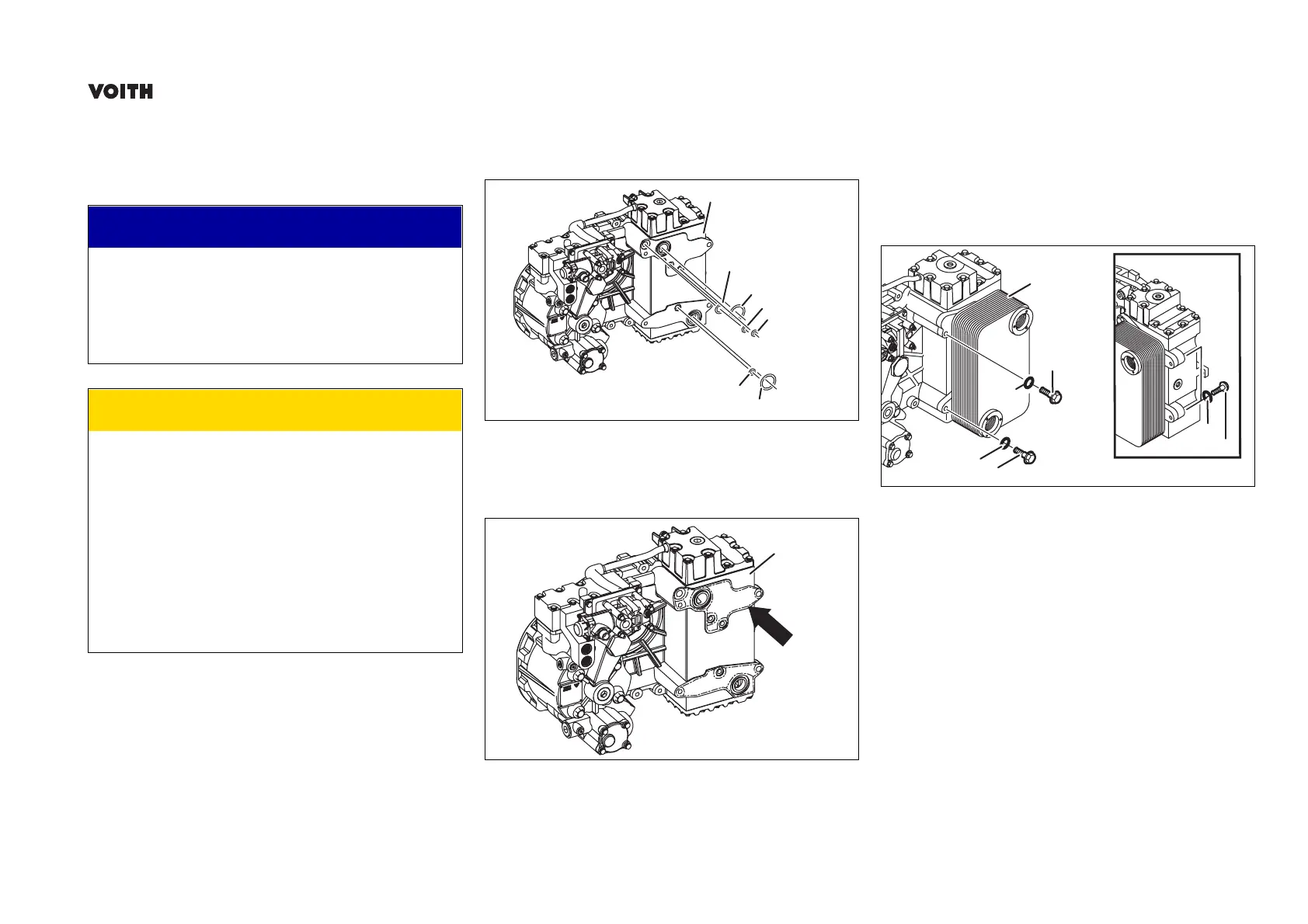 VOITH